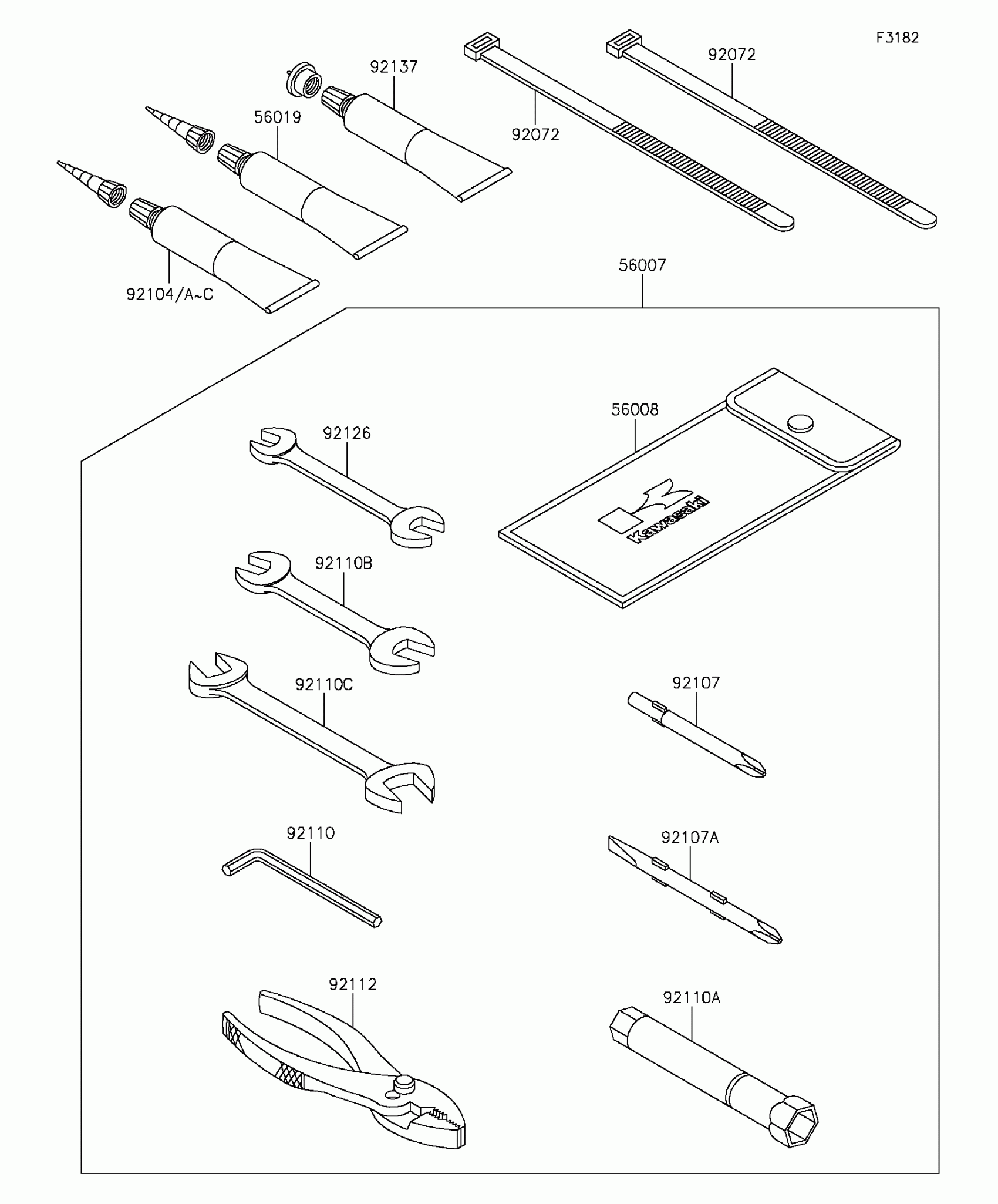 F3182

92137

92072

56019

92072

92104/A~C

56007

56008

92126

Kawasaki

92110B

92110C

92107

92110

92107A

92112

92110A