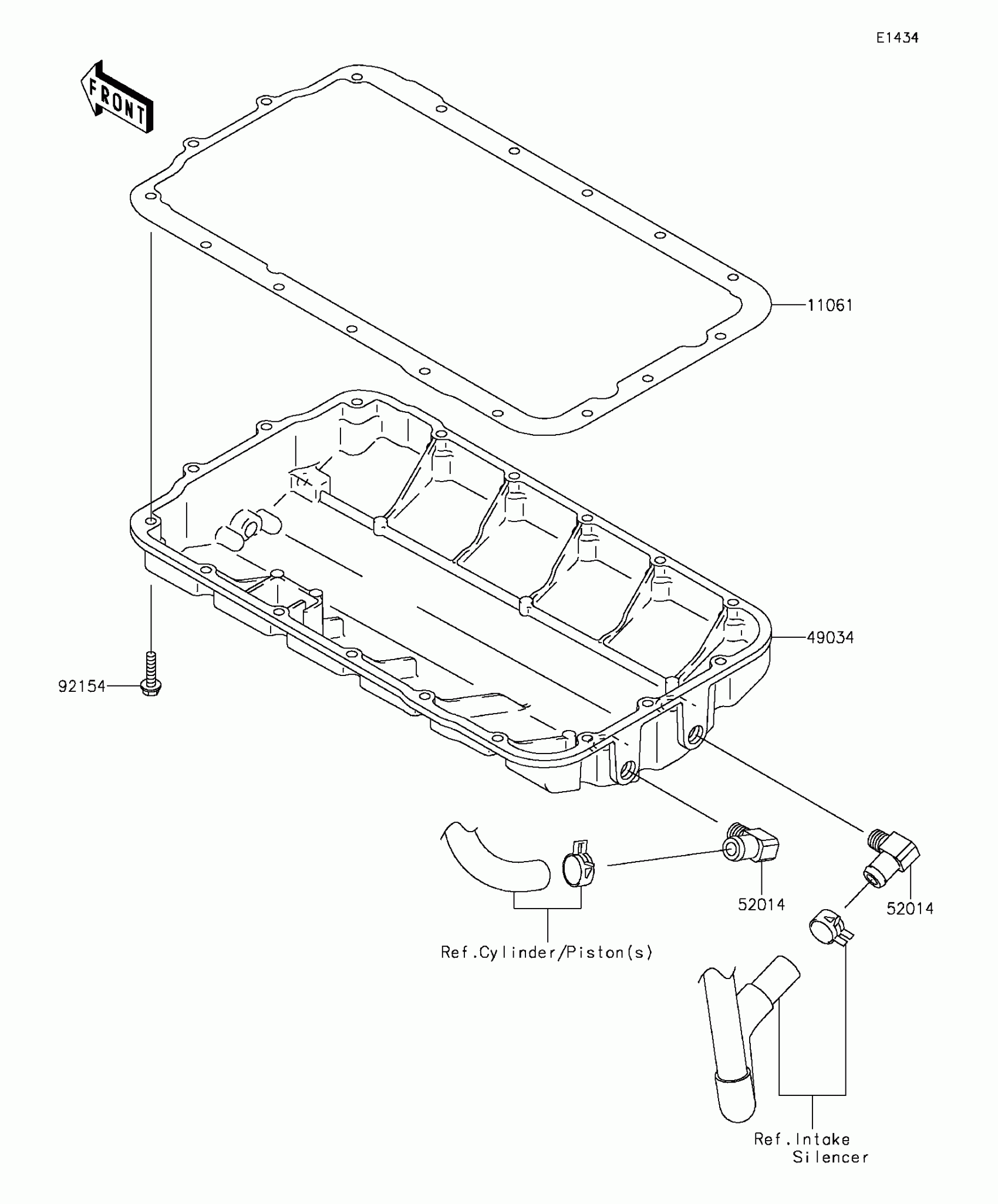 E1434

FRONT

11061

49034

92154

52014

52014

Ref.Cylinder/Piston(s)

Ref.Intake Silencer