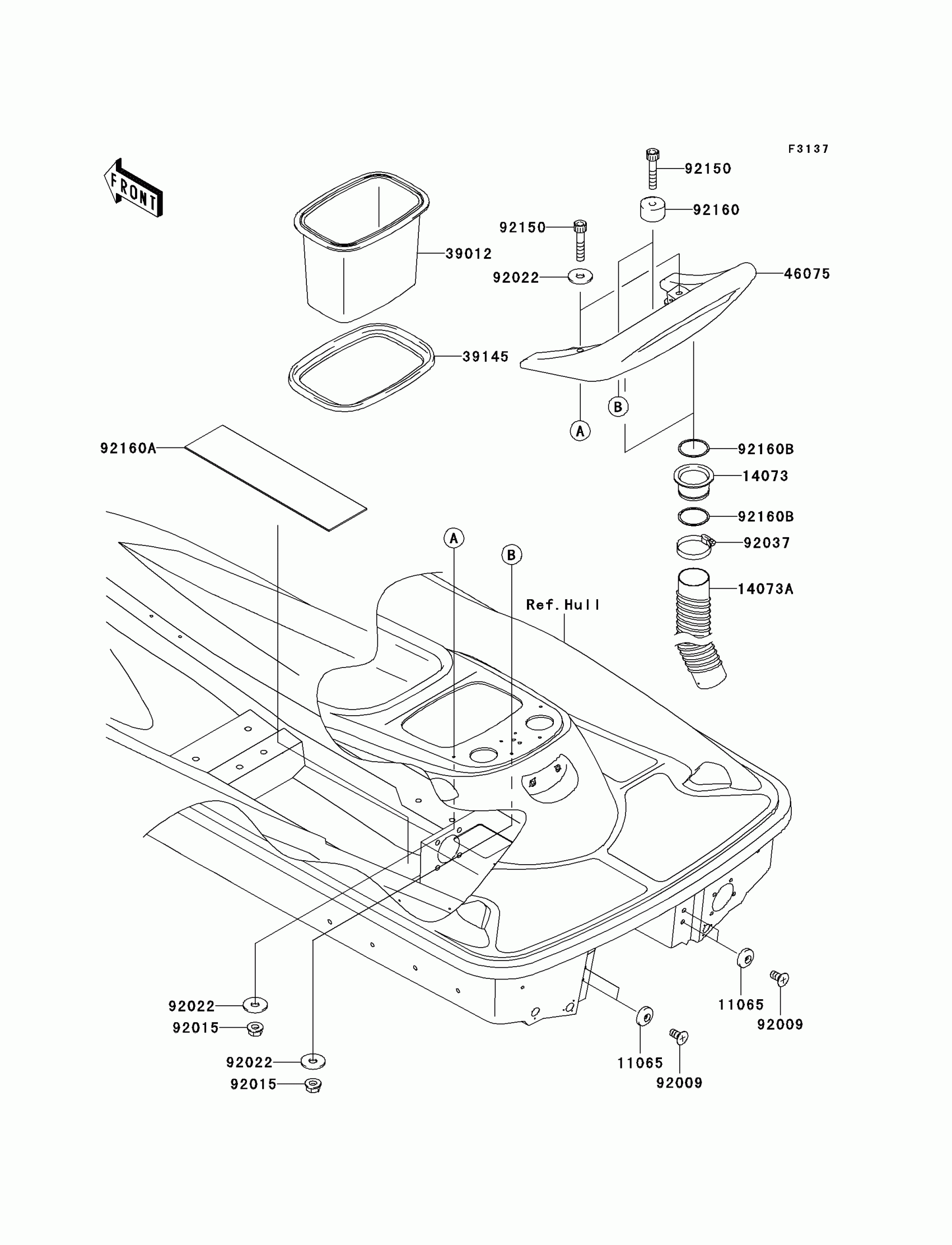 F3137

FRONT

92150
92160
92150
39012
92022
46075
39145
B
A
92160A
92160B
14073
92160B
92037
A
B
14073A
Ref.Hull

92022
92015
92022
92015
11065
92009
11065
92009