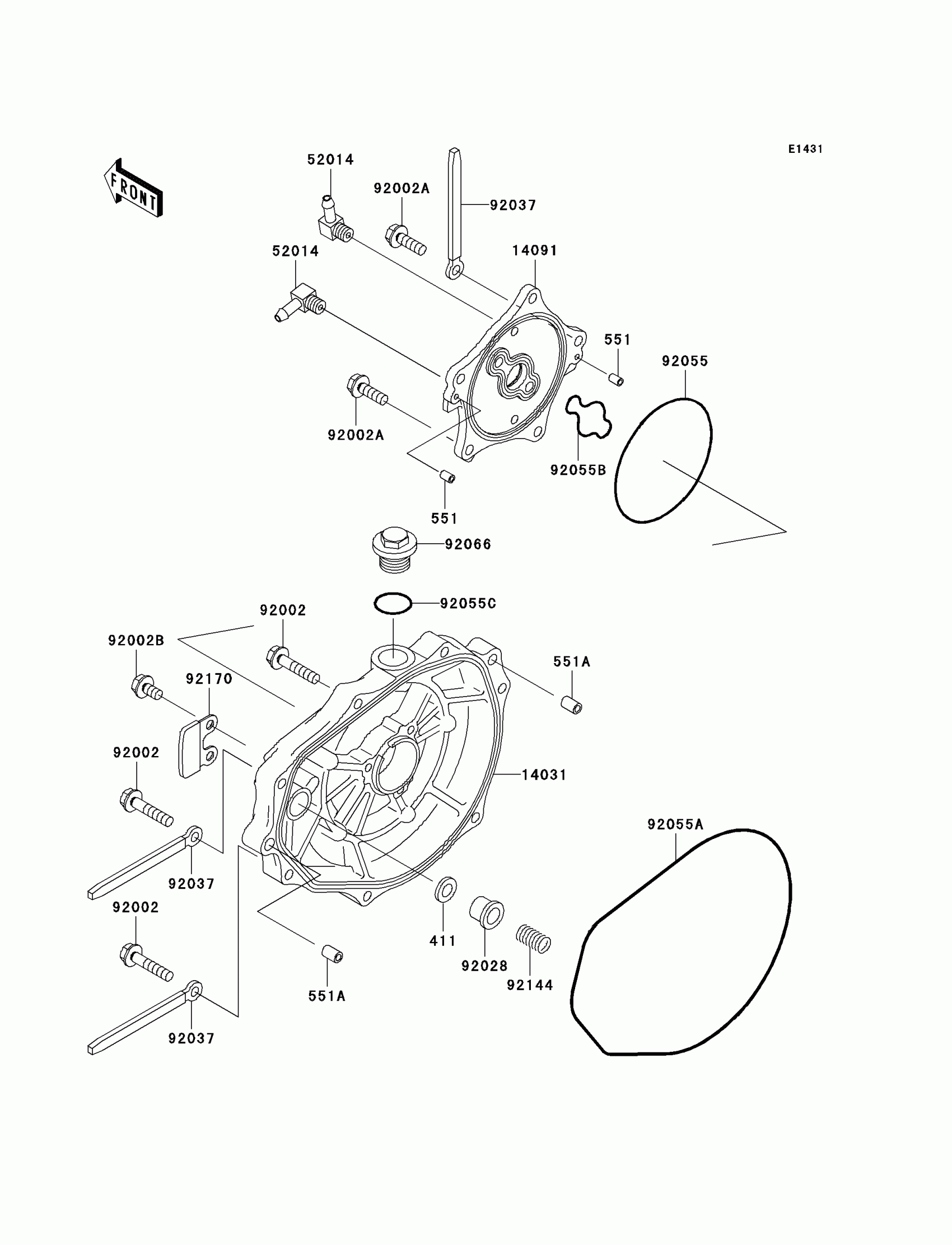 E1431

FRONT

52014
92002A
92037
52014
14091
551
92055
92002A
92055B
551
92066
92055C
92002
92002B
551A
92170
92002
14031
92055A
92037
92002
411
92028
92144
551A
92037