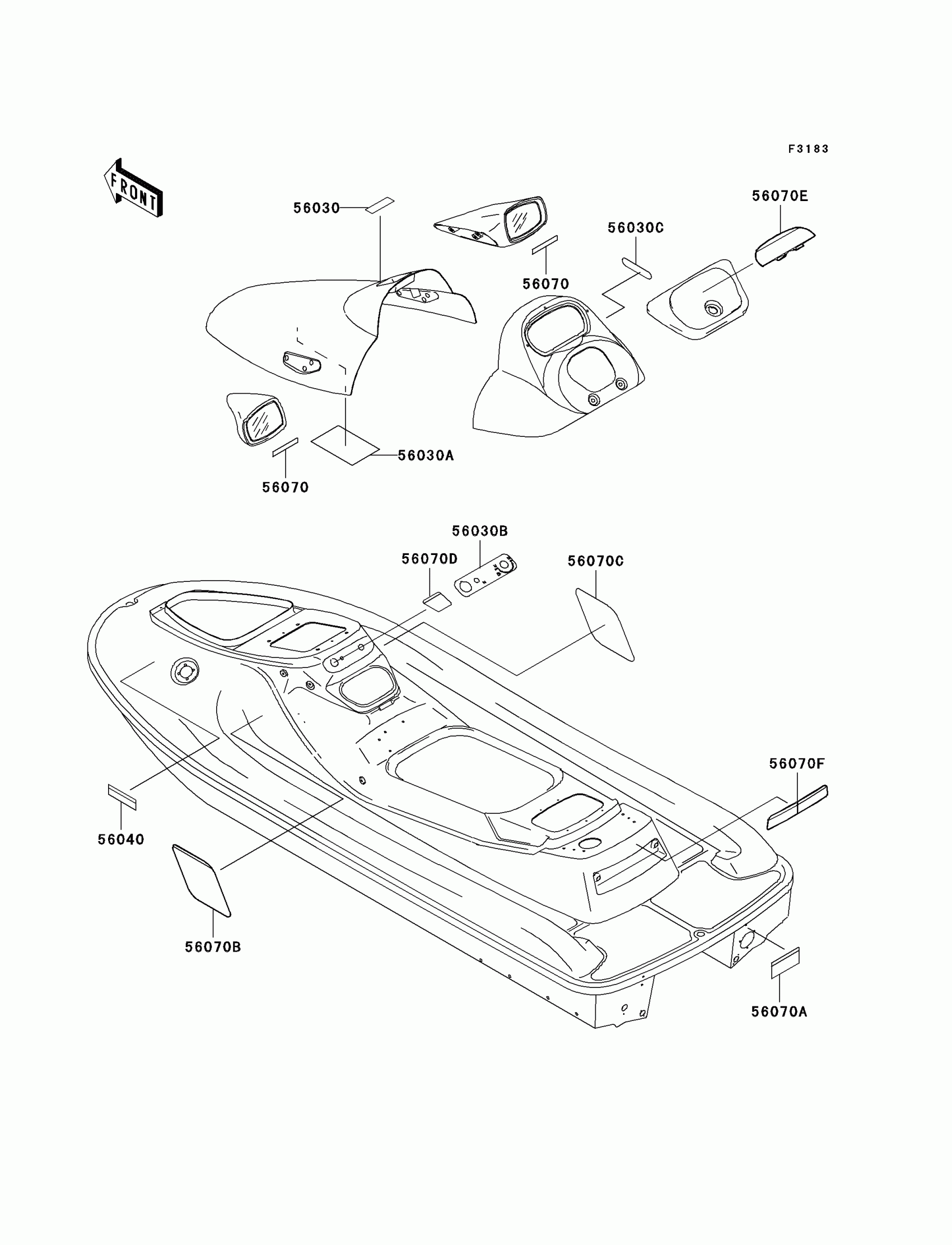 F3183

FRONT

56030

56070E

56030C

56070

56030A

56070

56030B

56070D

56070C

56070F

56040

56070B

56070A