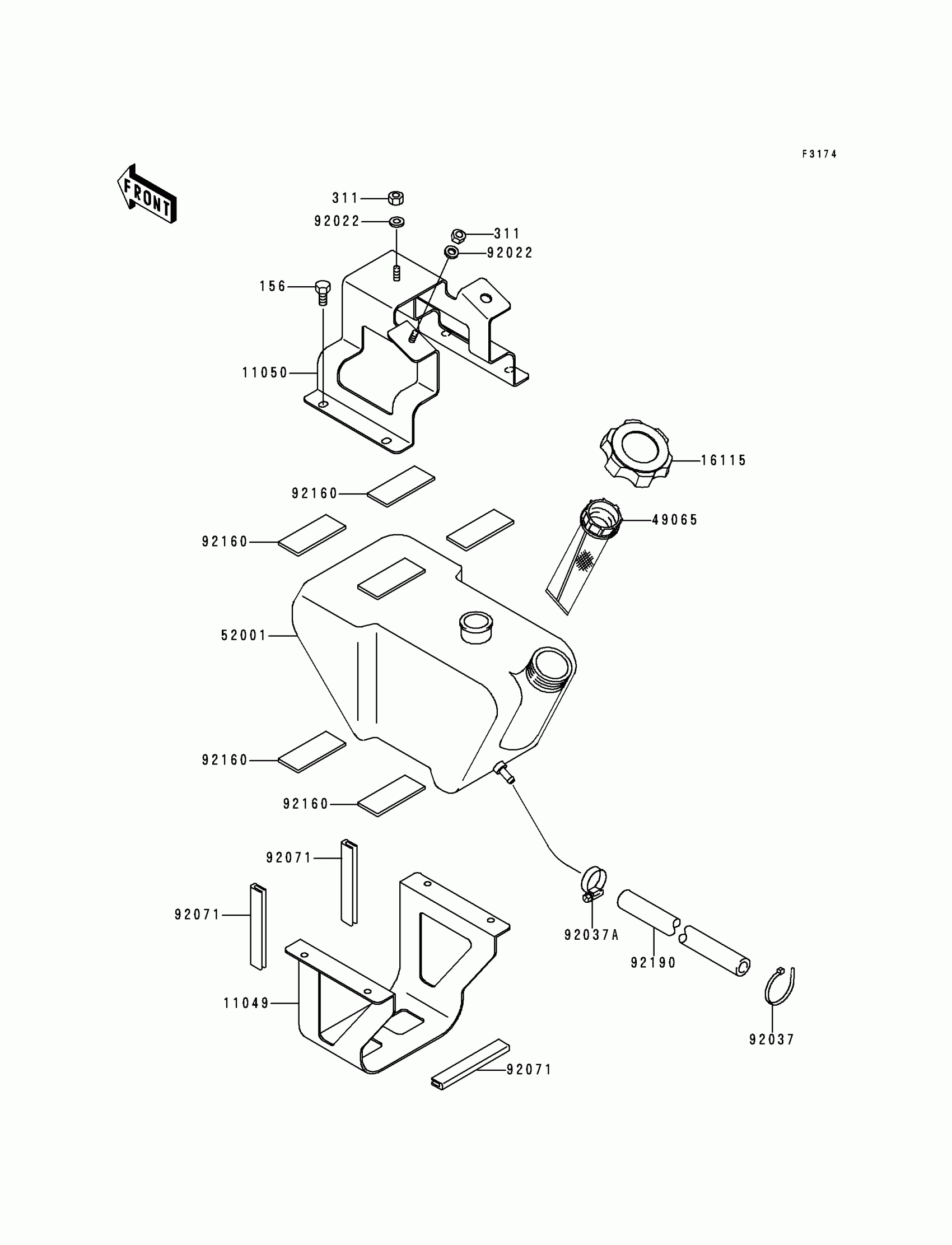 F3174

FRONT

311
92022
311
92022
156
11050
16115
92160
49065
92160
52001
92160
92160
92071
92071
92037A
92190
11049
92037
92071