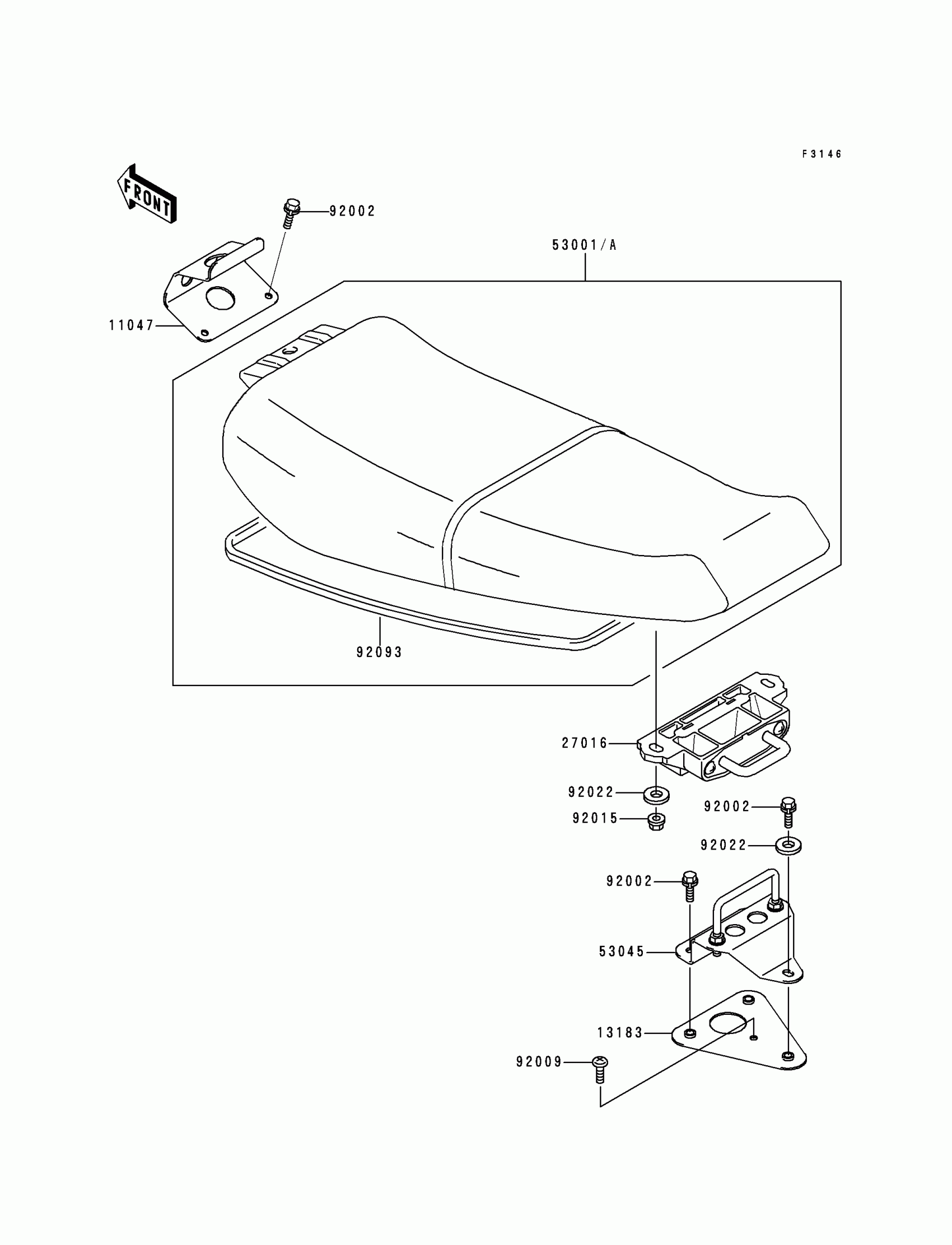 F3146

FRONT

92002

53001/A

11047

92093

27016

92022

92015

92002

92022

92002

53045

13183

92009