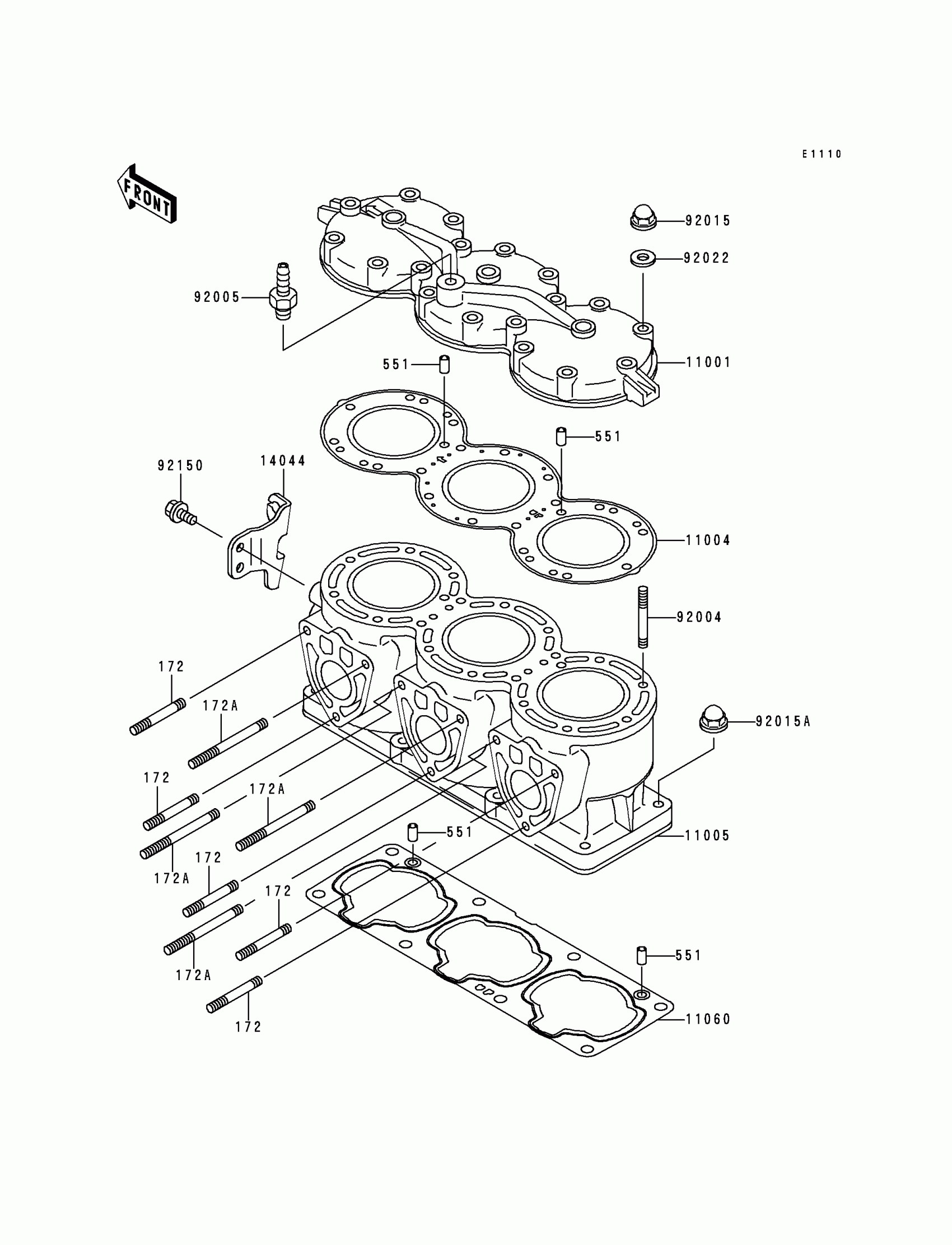 E1110

FRONT

92015

92022

92005

11001

551

551

92150

14044

11004

92004

172

172A

92015A

172

172A

172A

551

11005

172

172

172A

551

172

11060