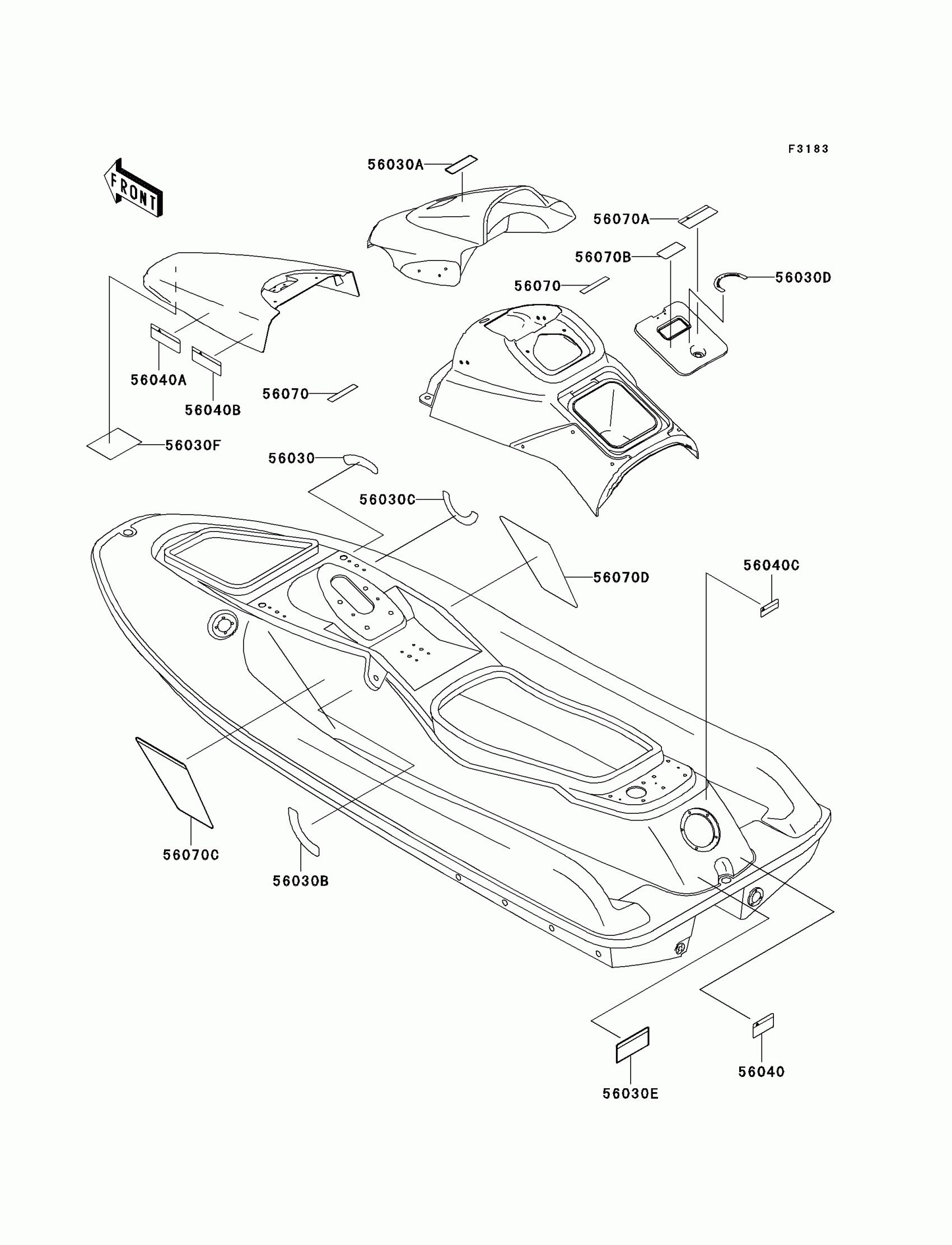 F3183

FRONT

56030A

56070A

56070B

56030D

56070

56040A

56040B

56070

56030F

56030

56030C

56070D

56040C

56070C

56030B

56030E

56040