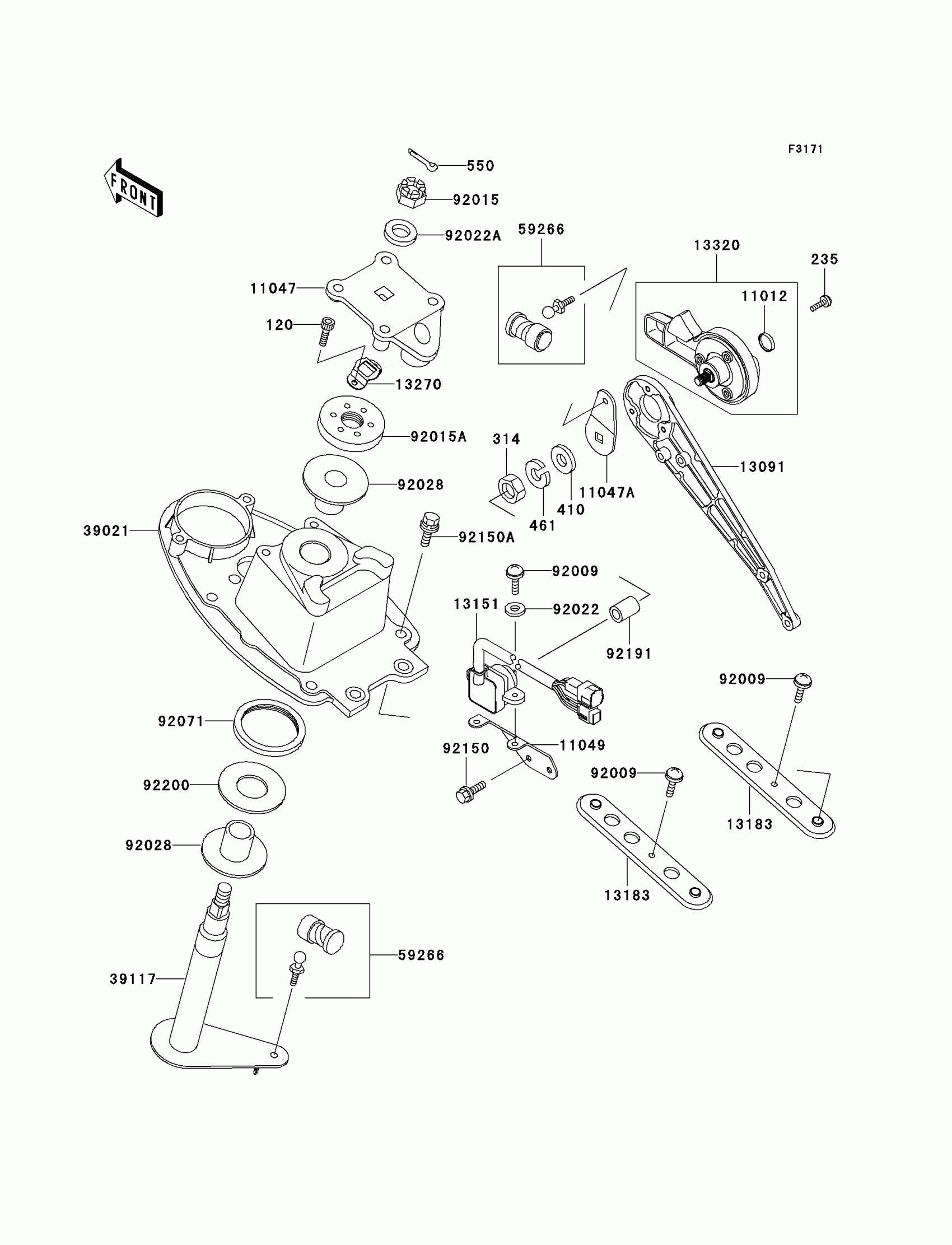 F3171

FRONT

550
92015
92022A
59266
13320
235
11047
11012
120
13270
92015A
314
13091
92028
11047A
410
461
39021
92150A
92009
13151
92022
92191
92009
92071
11049
92150
92009
92200
13183
92028
13183
59266
39117