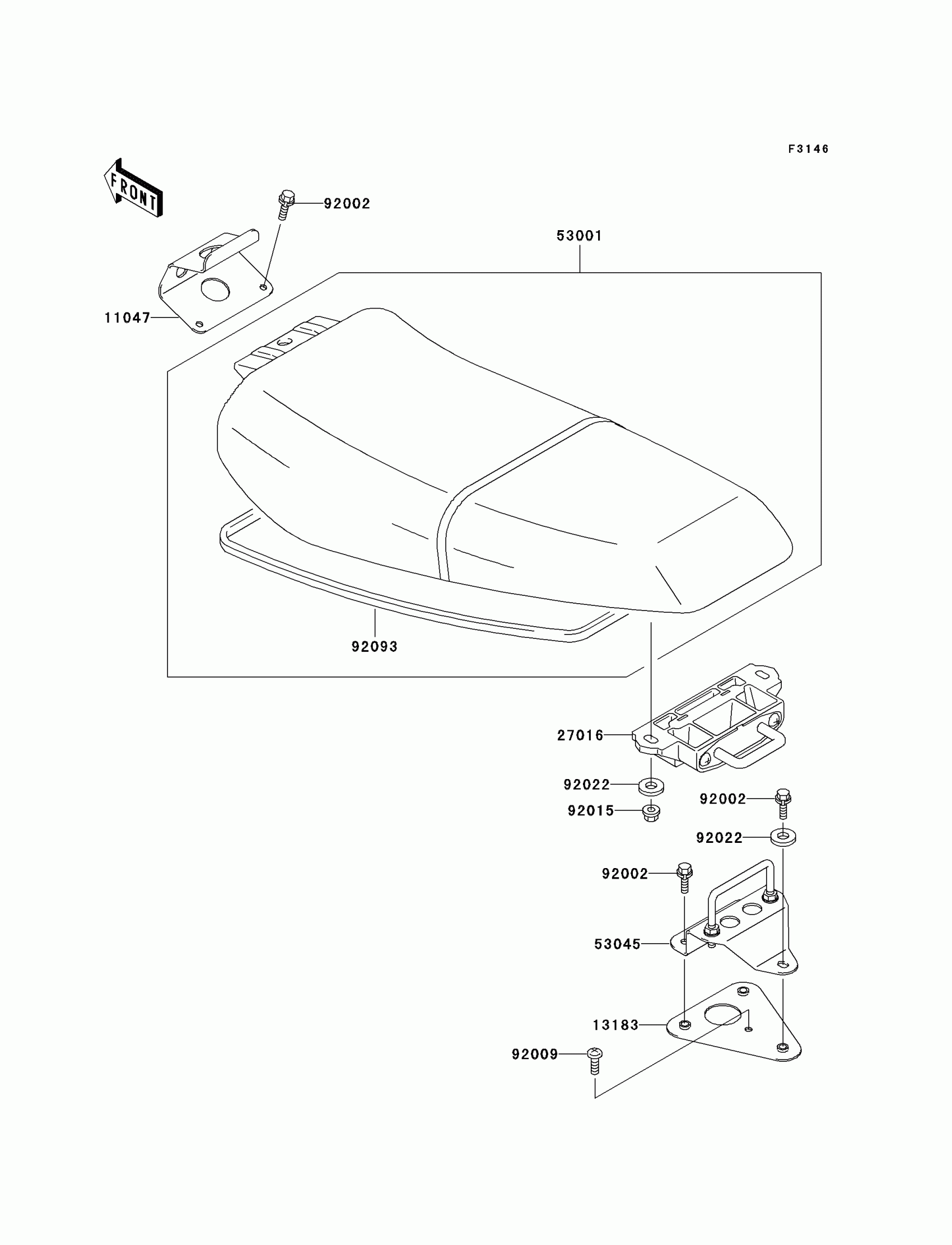 F3146

FRONT

92002

53001

11047

92093

27016

92022

92015

92002

92022

92002

53045

13183

92009