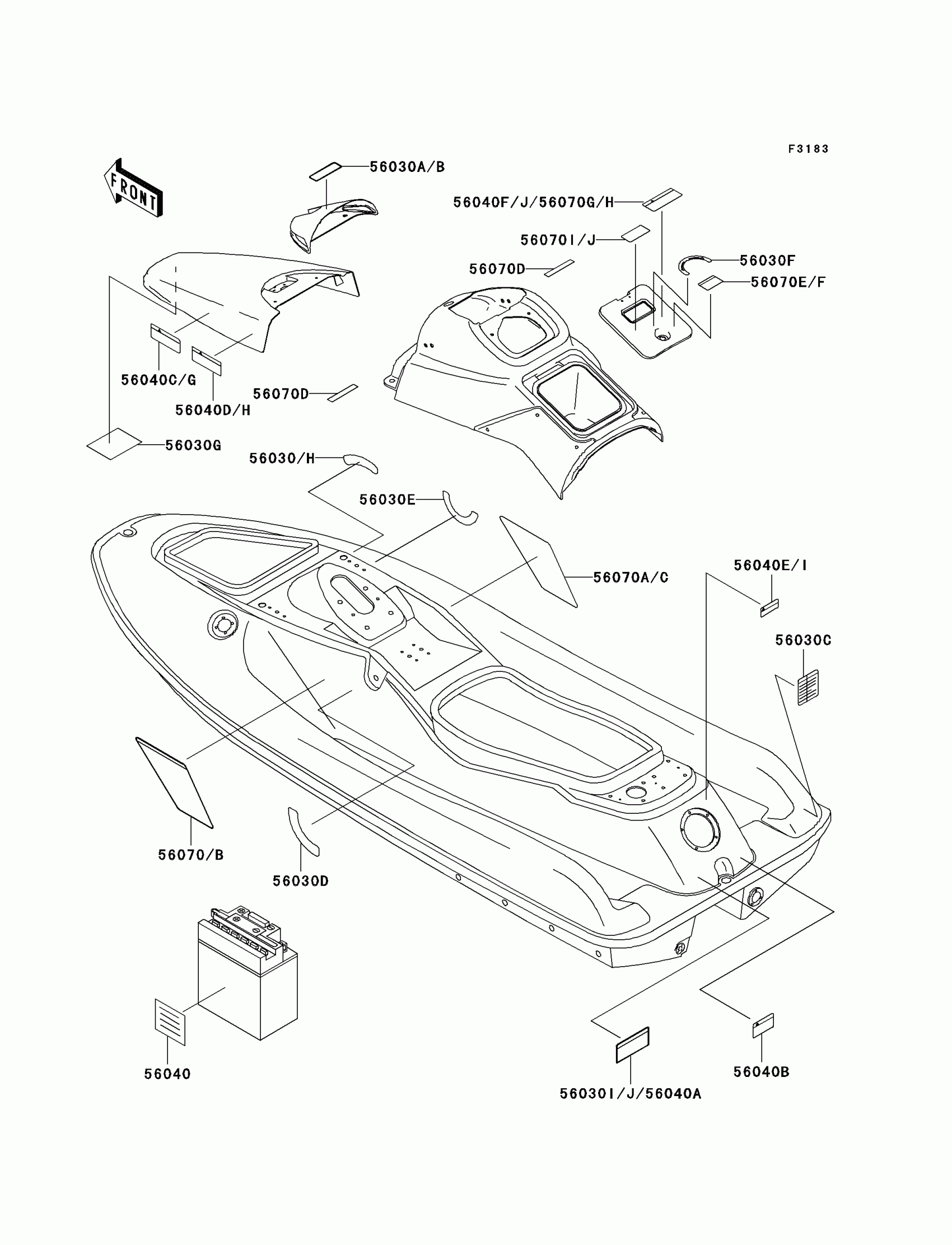 F3183

FRONT

56030A/B

56040F/J/56070G/H

56070I/J

56030F

56070D

56070E/F

56040C/G

56040D/H

56070D

56030G

56030/H

56030E

56070A/C

56040E/I

56030C

56070/B

56030D

56040

56030I/J/56040A

56040B