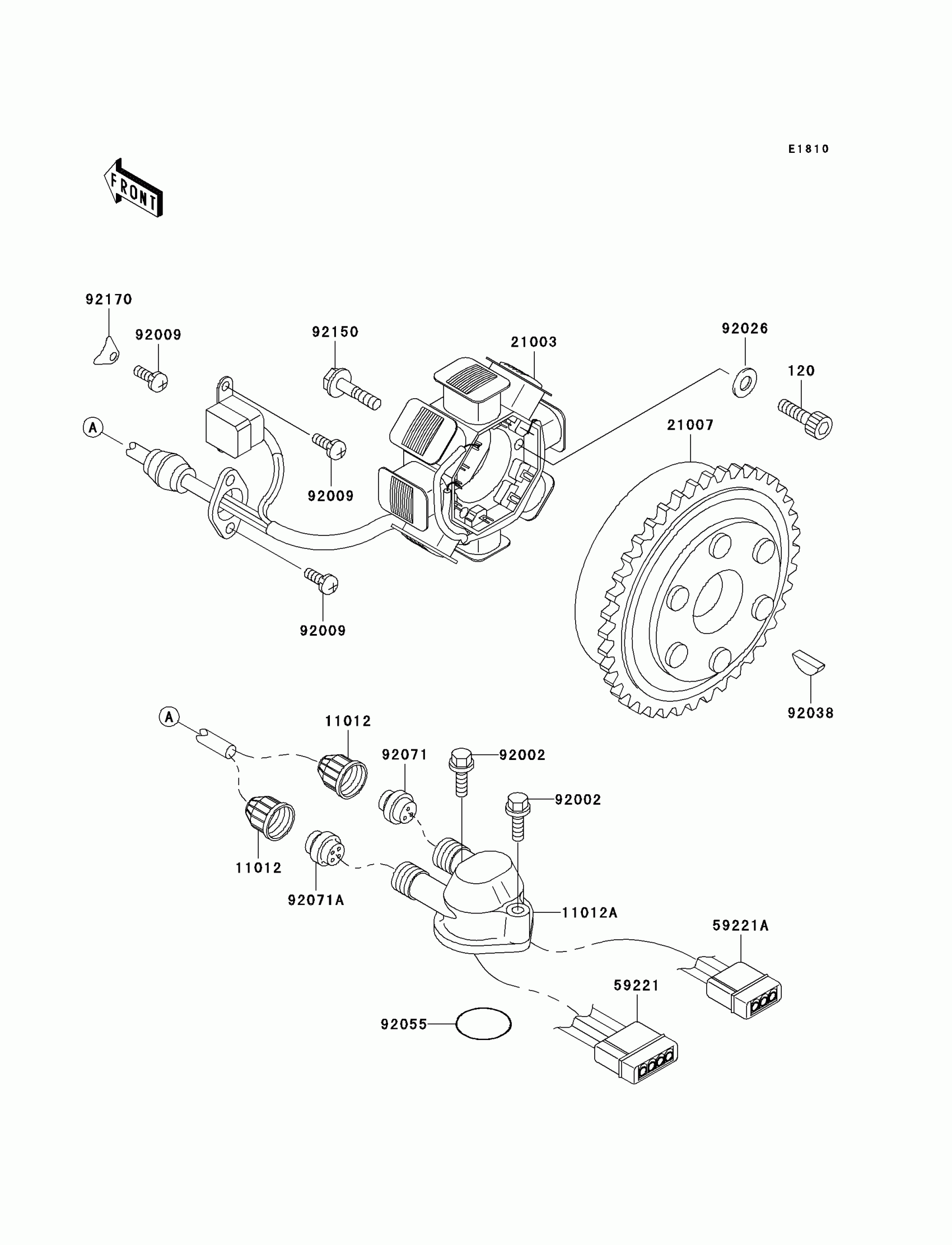 E1810

FRONT

92170
92009
92150
21003
92026
120
A
92009
21007
92009
92038
A
11012
92071
92002
92002
11012
92071A
11012A
59221A
59221
92055