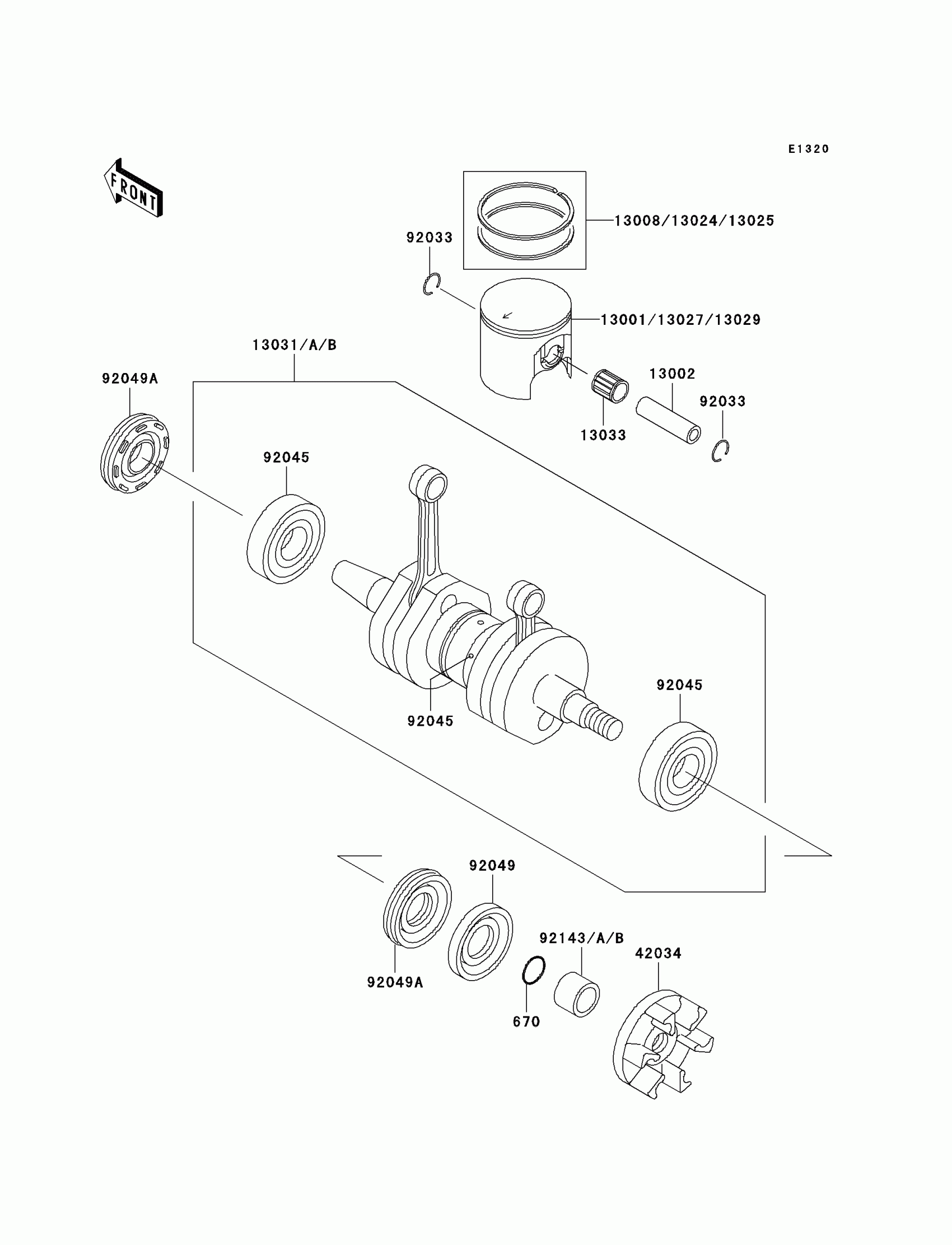 E1320

FRONT

13008/13024/13025

92033

13001/13027/13029

13031/A/B

92049A

13002

92033

13033

92045

92045

92045

92049

92143/A/B

42034

92049A

670