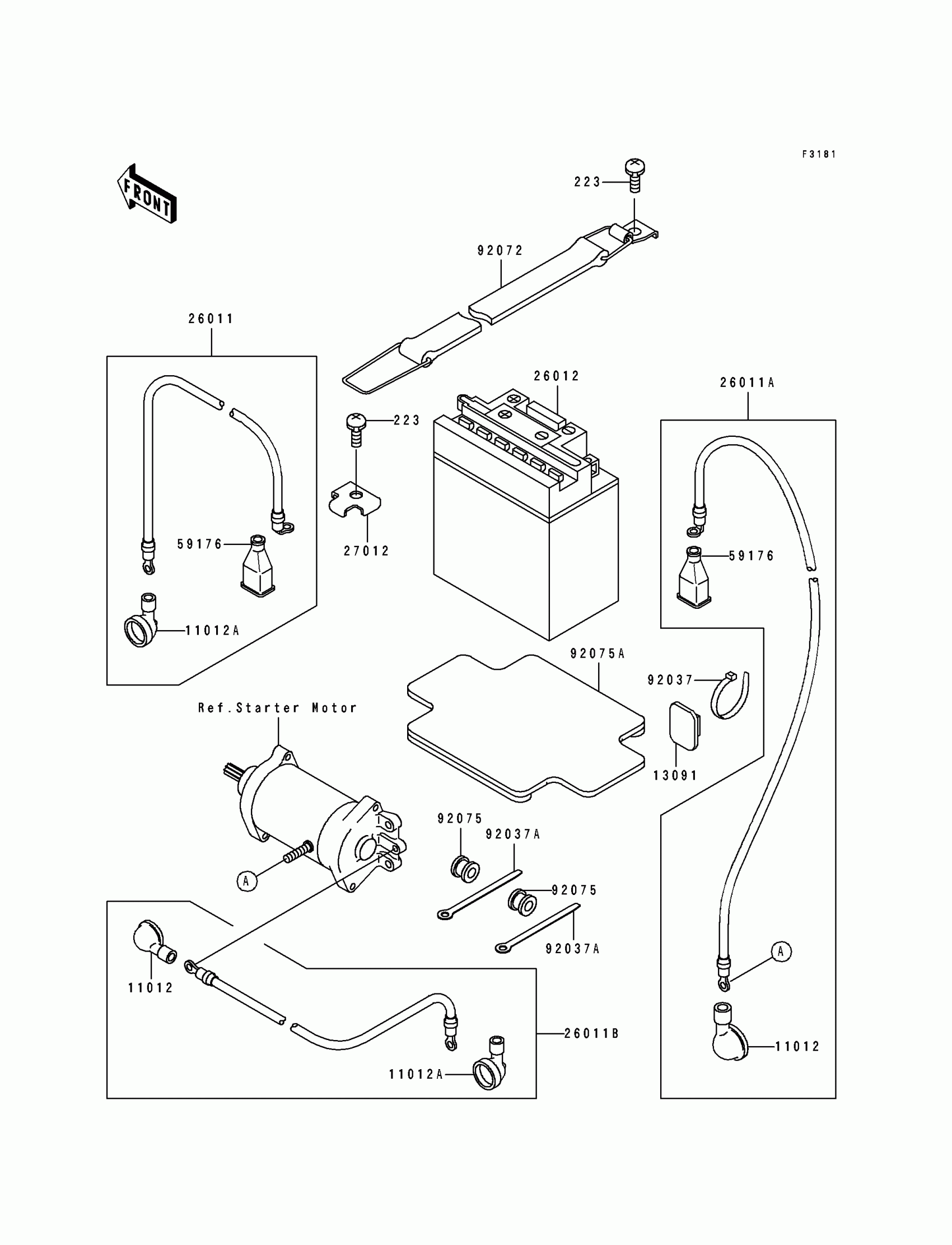 F3181

FRONT

223

92072

26011

26012

26011A

223

59176

27012

59176

11012A

92075A

92037

Ref.Starter Motor

13091

92075

92037A

A

92075

92037A

A

11012

26011B

11012A

11012