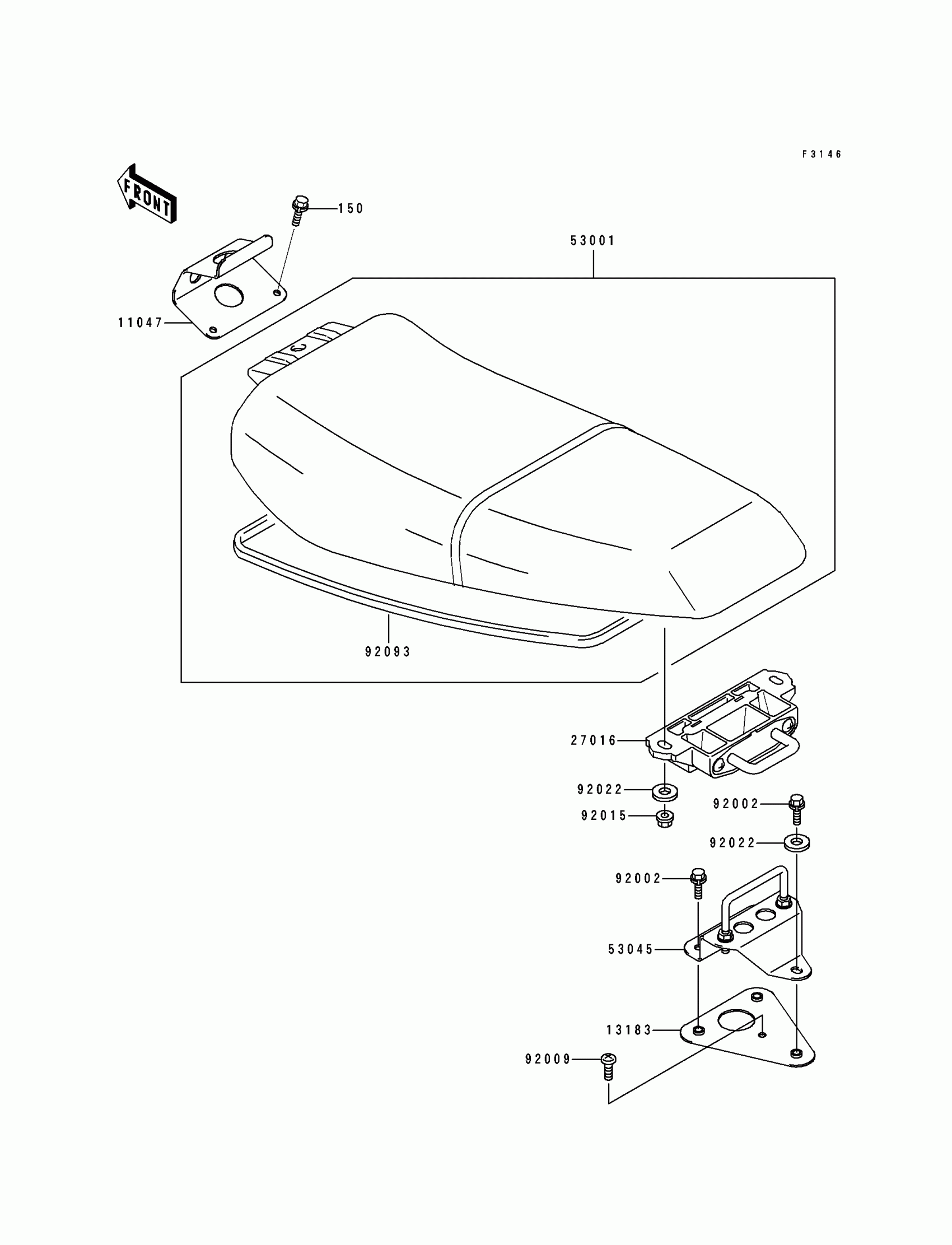 F3146

FRONT

150

53001

11047

92093

27016

92022

92015

92002

92022

92002

53045

13183

92009