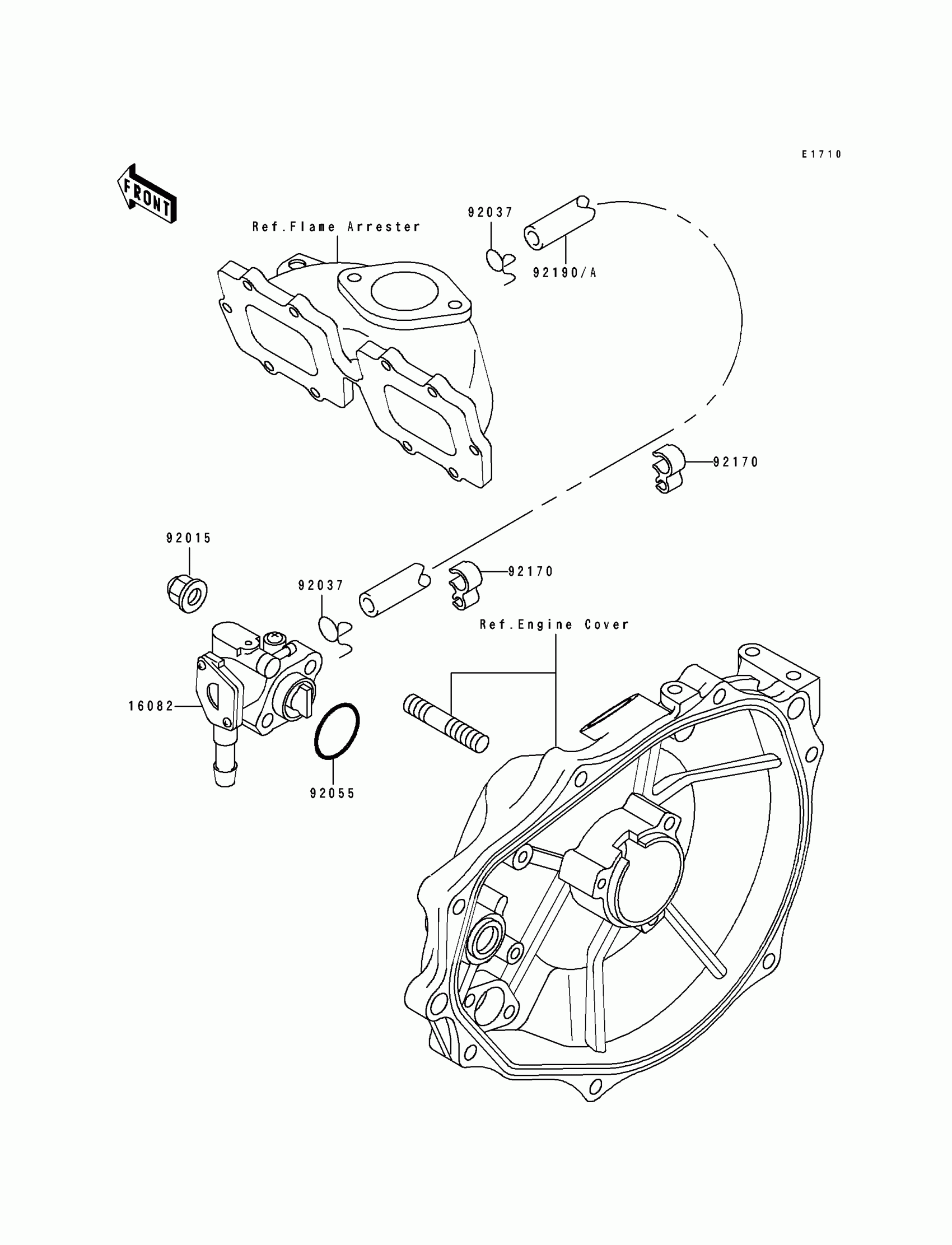 E1710

FRONT

Ref.Flame Arrester

92037

92190/A

92170

92015

92037

92170

Ref.Engine Cover

16082

92055