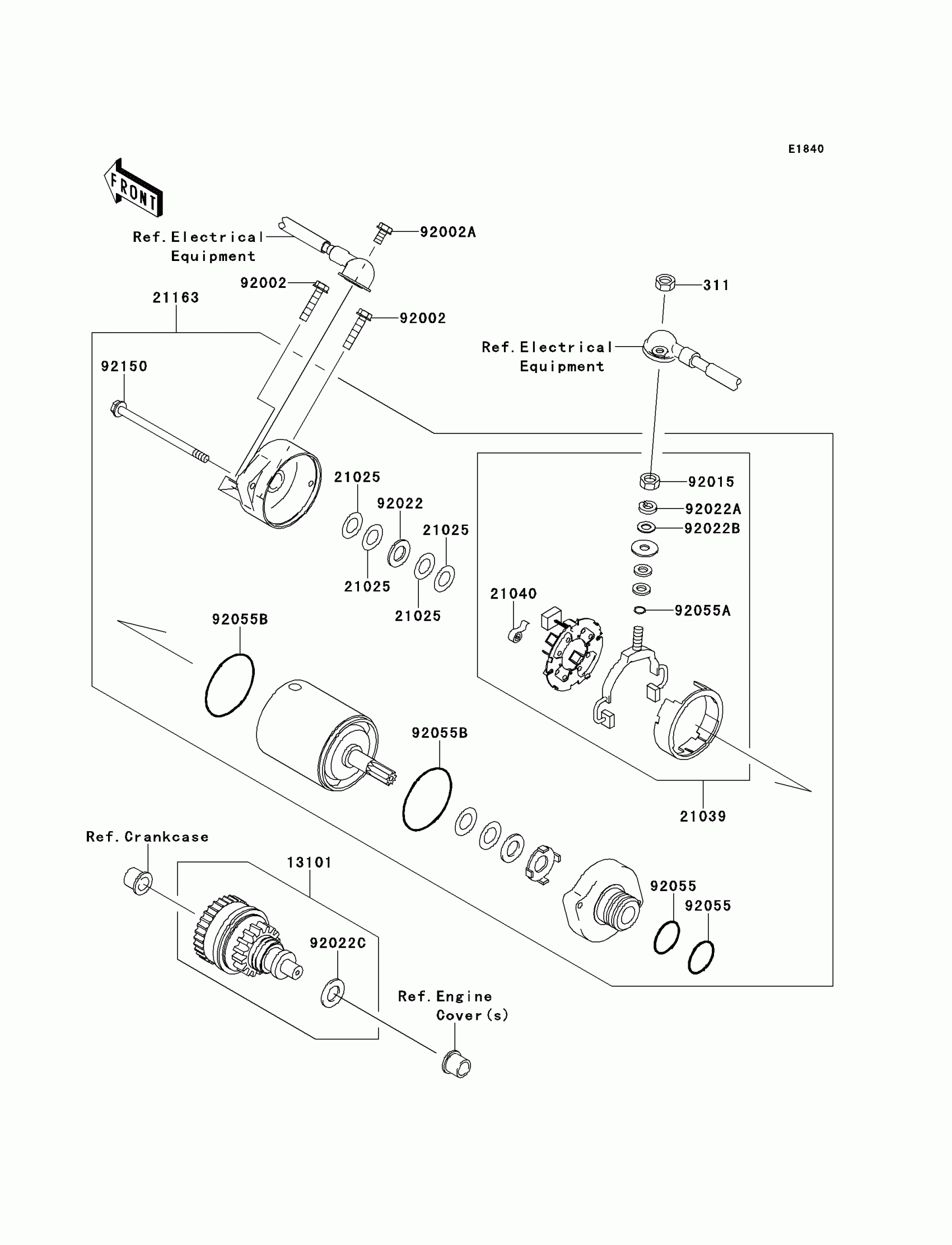 E1840

FRONT

Ref. Electrical Equipment

92002A

92002

21163

92002

311

Ref. Electrical Equipment

92150

21025

92022

21025

21025

21025

92015

92022A

92022B

21040

92055A

92055B

92055B

21039

Ref. Crankcase

13101

92055

92055

92022C

Ref. Engine Cover(s)