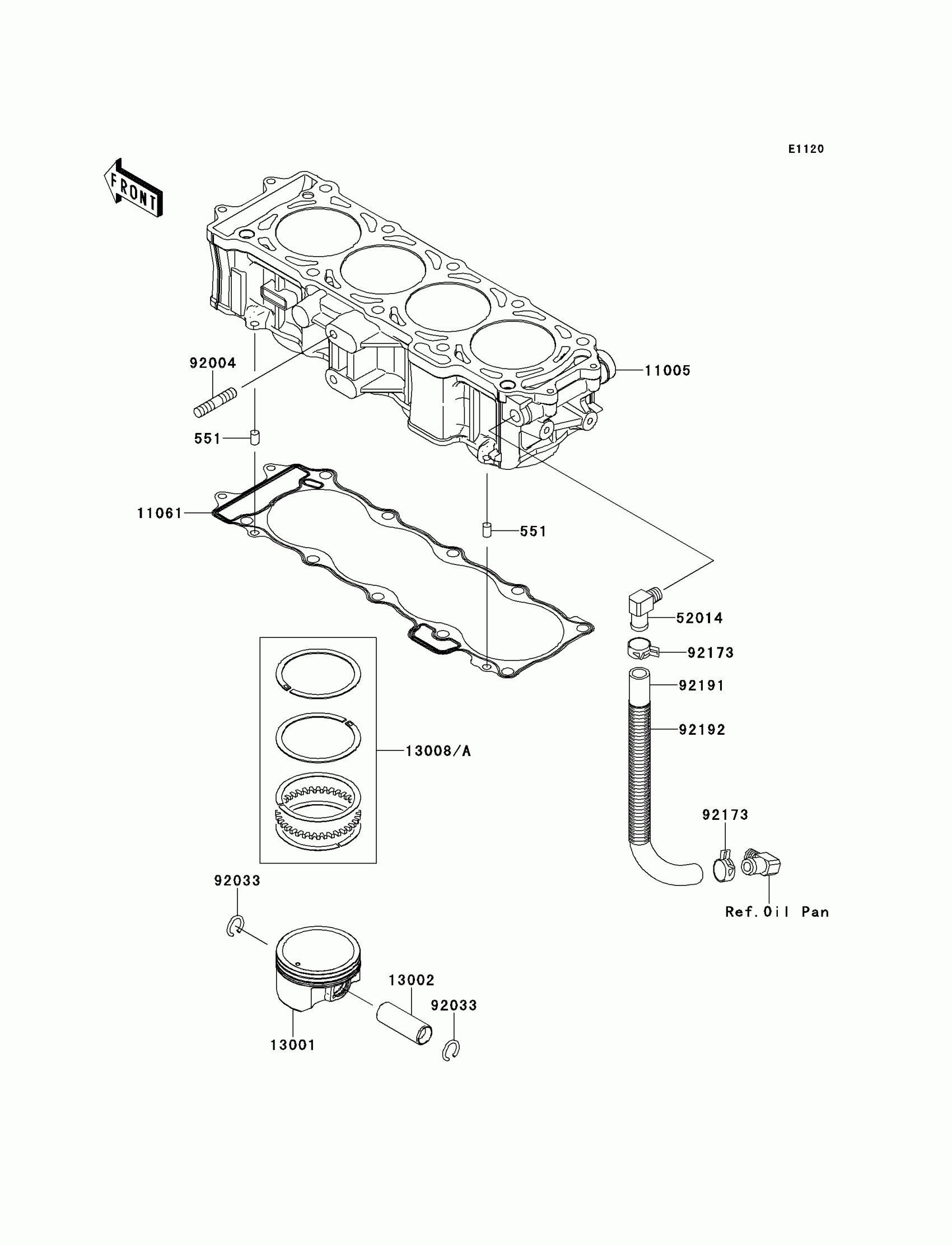 E1120

FRONT

92004

11005

551

11061

551

52014

92173

92191

92192

13008/A

92173

Ref.Oil Pan

92033

13002

92033

13001