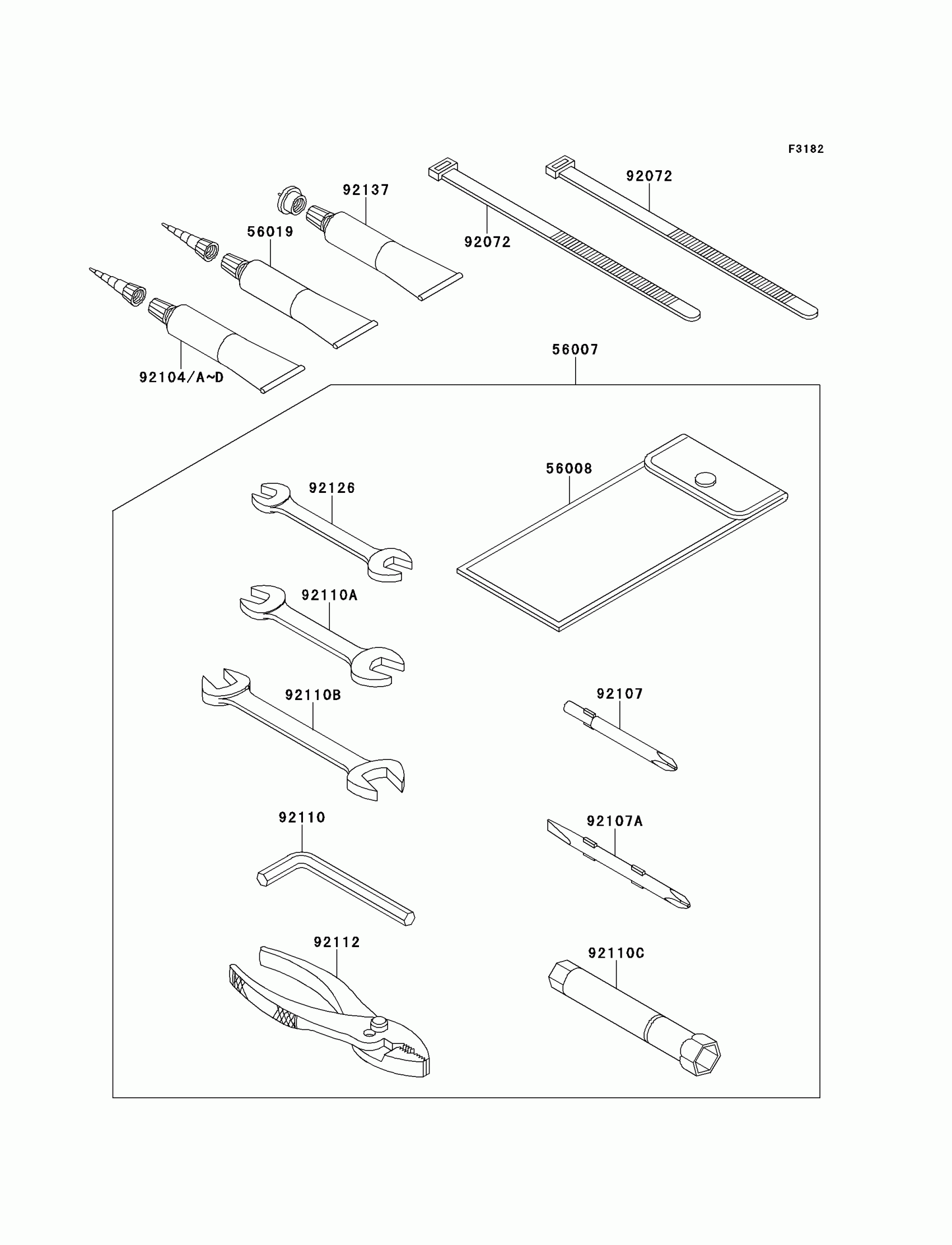 F3182

92137

92072

56019

92072

92104/A~D

56007

56008

92126

92110A

92110B

92107

92110

92107A

92112

92110C