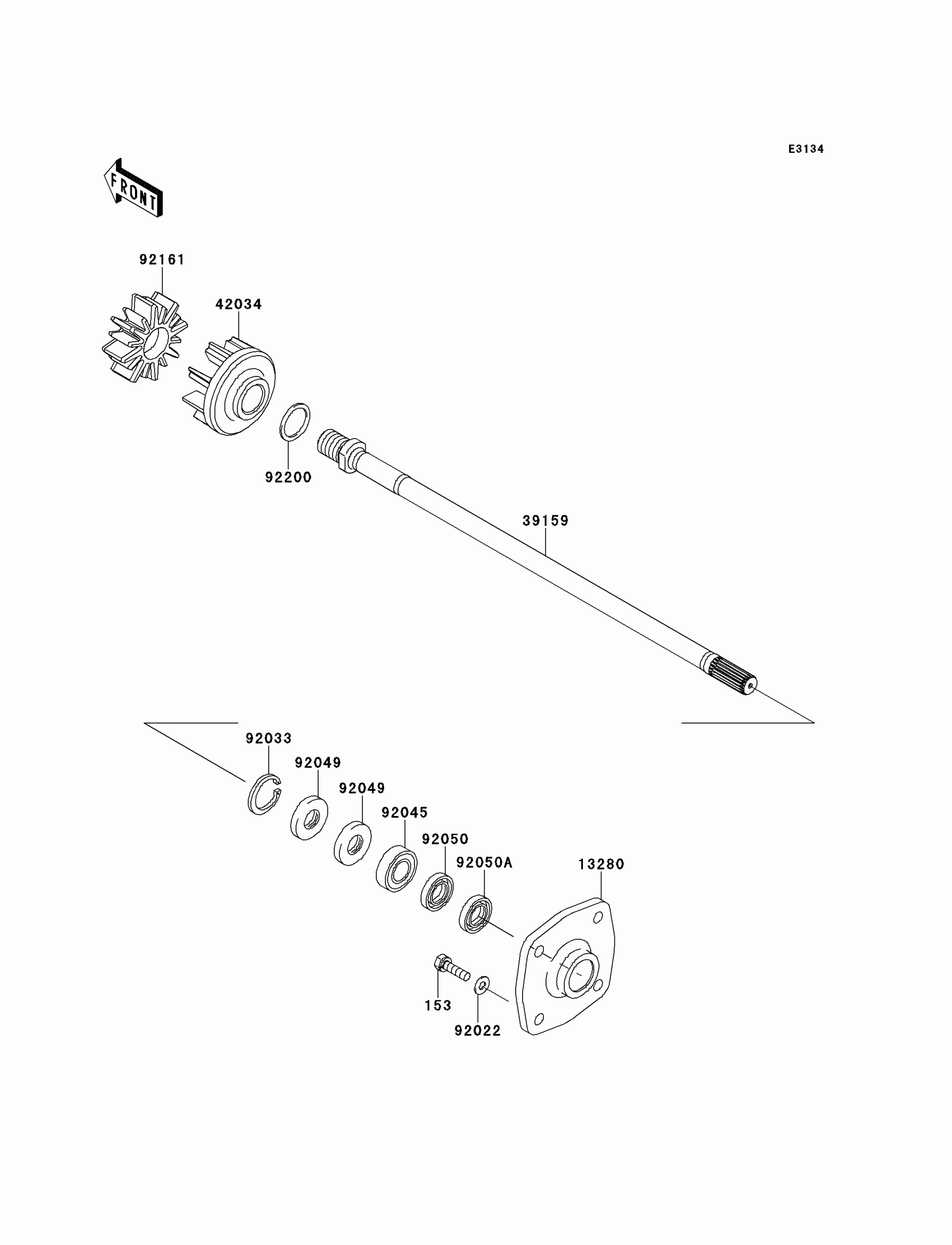 E3134

FRONT

92161

42034

92200

39159

92033

92049

92049

92045

92050

92050A

13280

153

92022