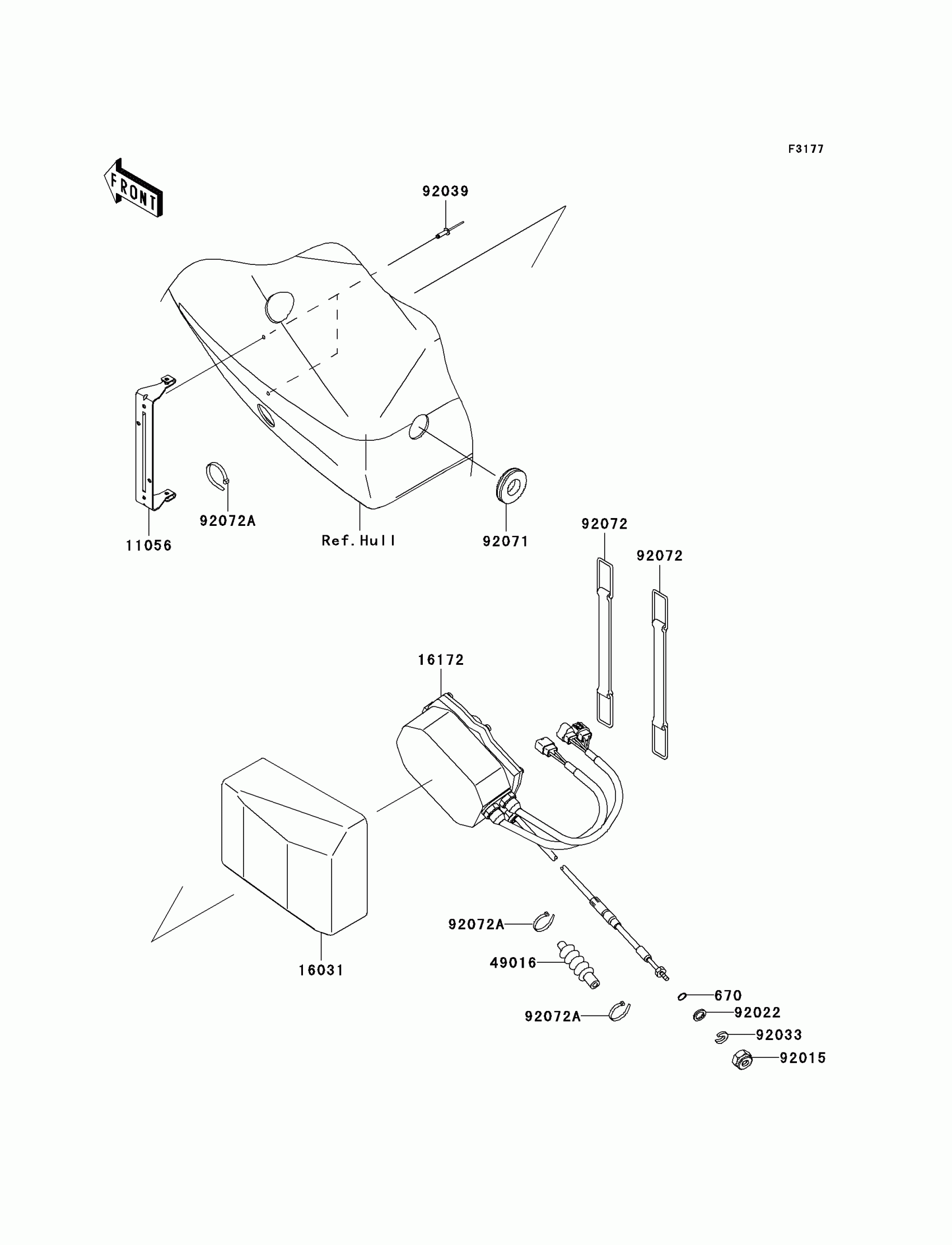 F3177

FRONT

92039

92072A

11056

Ref.Hull

92071

92072

92072

16172

16031

92072A

49016

92072A

670

92022

92033

92015