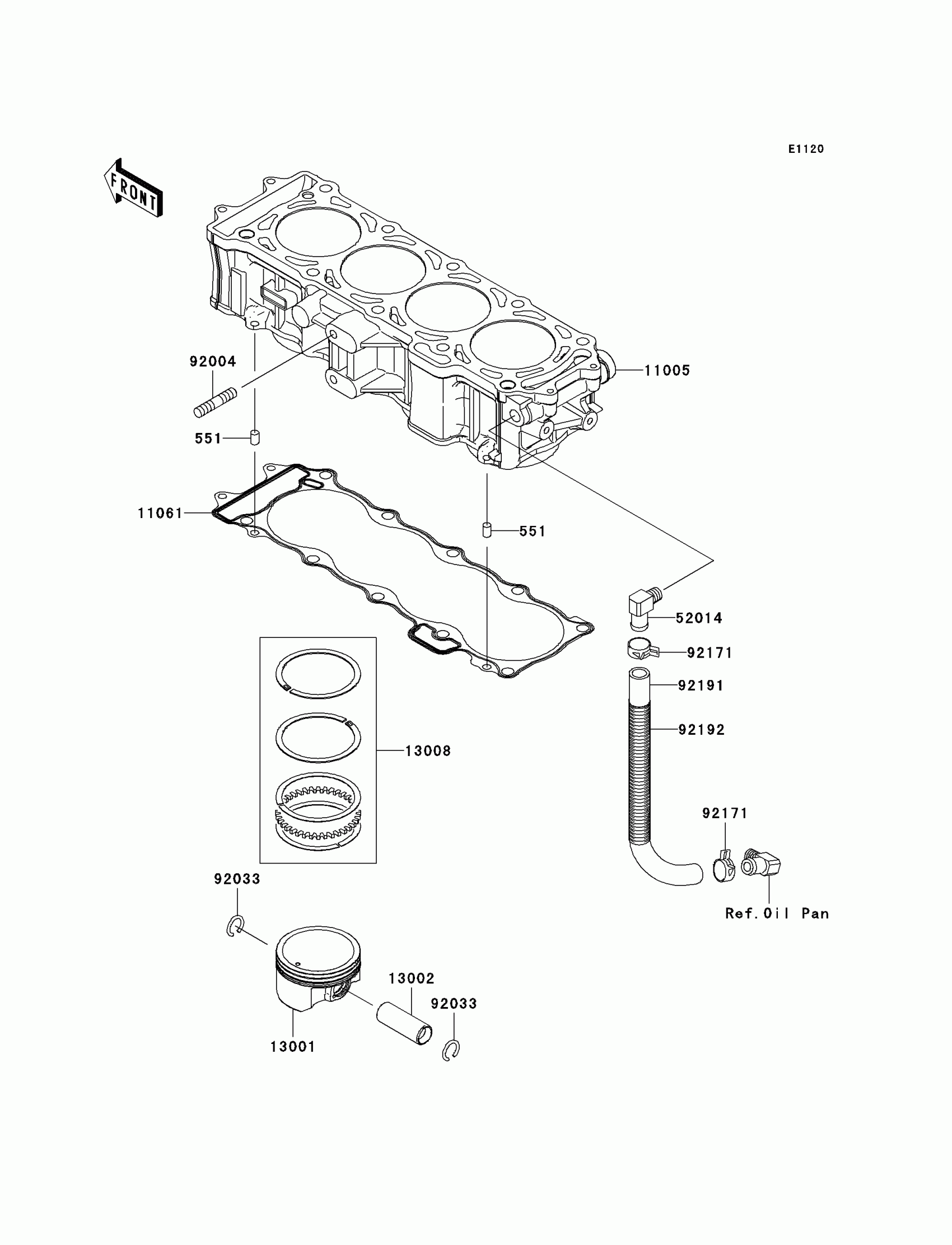 E1120

FRONT

92004

11005

551

11061

551

52014

92171

92191

92192

13008

92171

Ref.Oil Pan

92033

13002

92033

13001