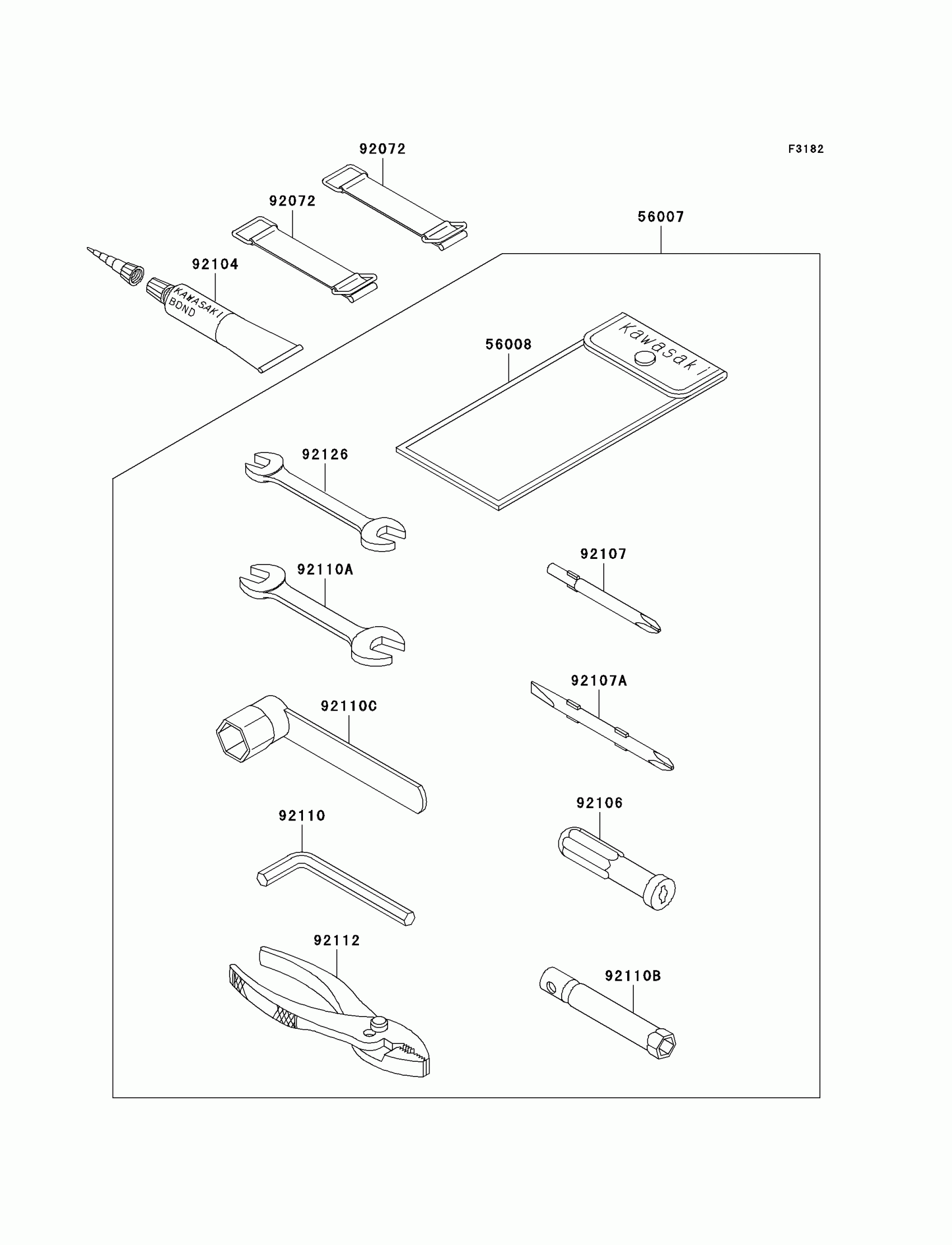 F3182

92072

92072

56007

92104

KAWASAKI BOND

56008

Kawasaki

92126

92107

92110A

92107A

92110C

92106

92110

92112

92110B