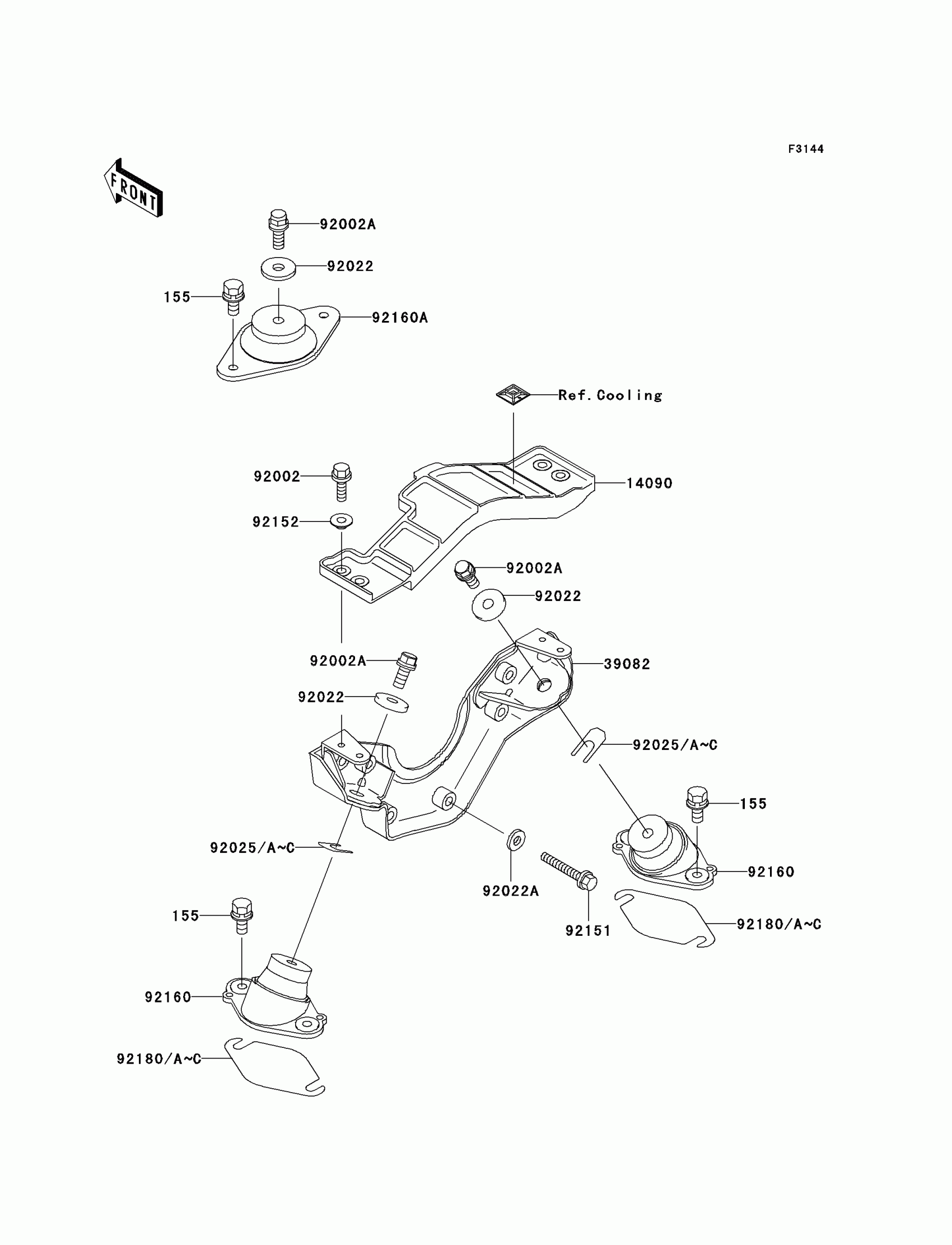 F3144

FRONT

92002A
92022
155
92160A

Ref.Cooling
92002
14090
92152
92002A
92022
92002A
39082
92022
92025/A~C
155
92025/A~C
92160
92022A
92151
92180/A~C
155
92160
92180/A~C