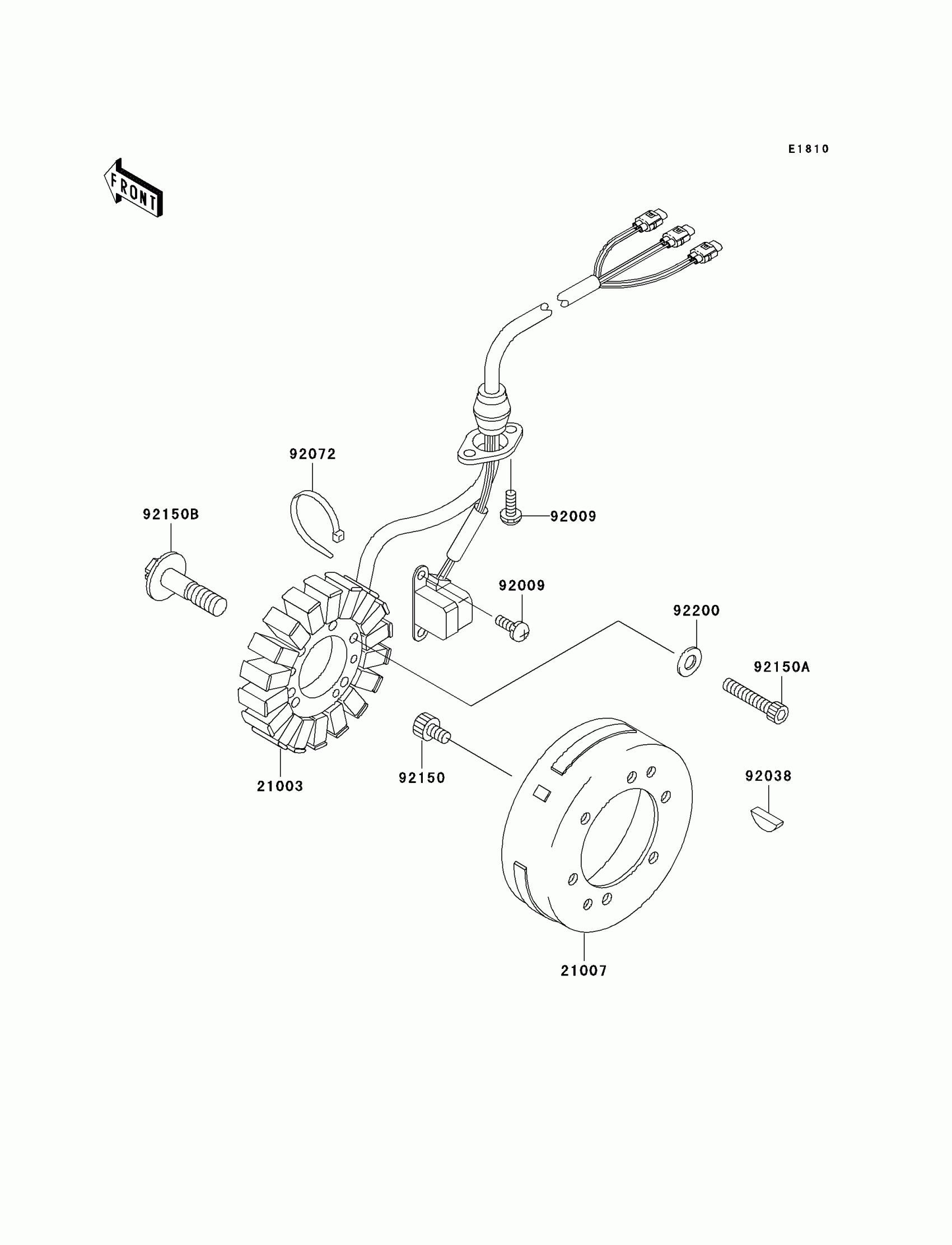 E1810

FRONT

92072

92150B

92009

92009

92200

92150A

21003

92150

92038

21007