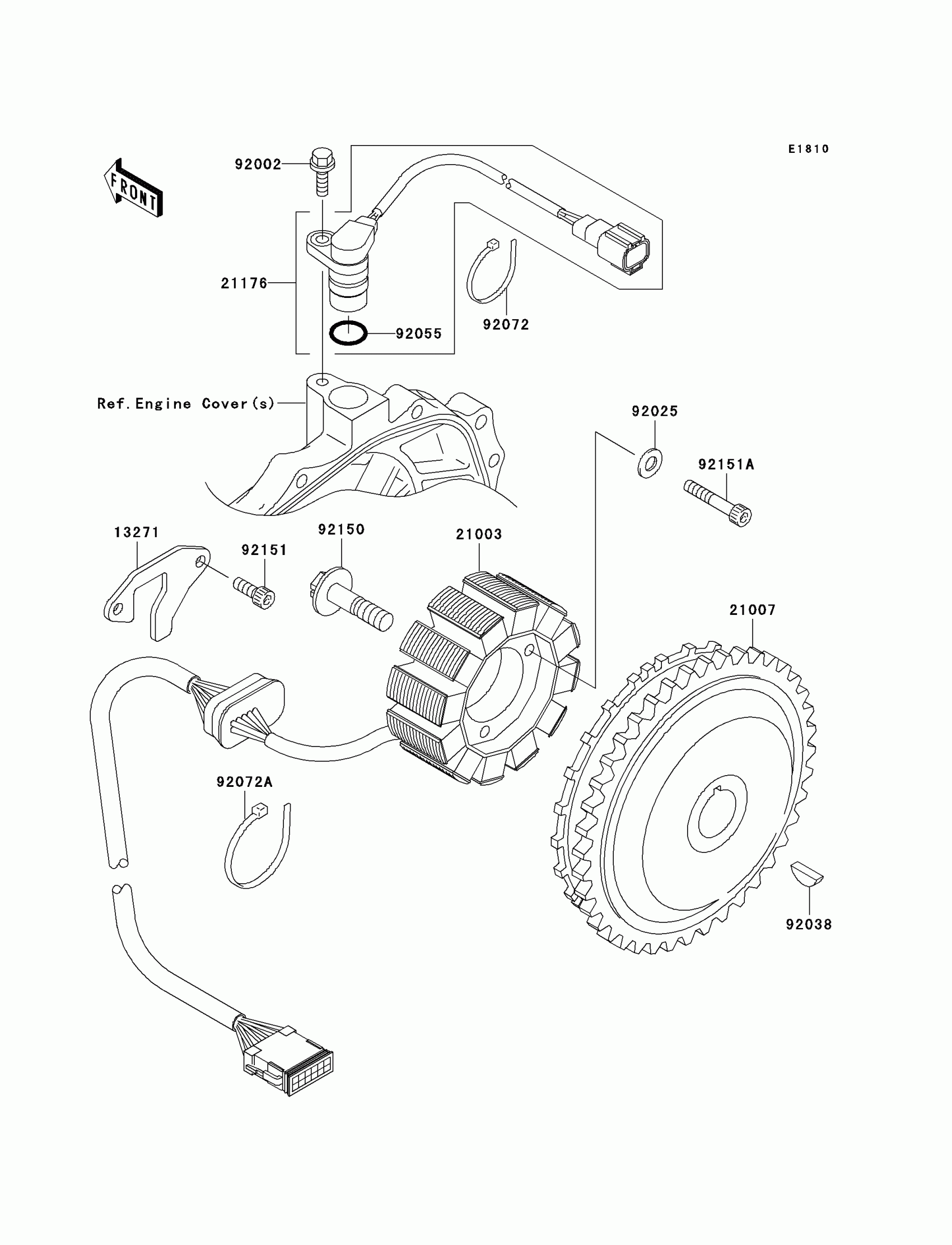 E1810

FRONT

92002

21176

92055

92072

Ref.Engine Cover(s)

92025

92151A

13271

92151

92150

21003

21007

92072A

92038