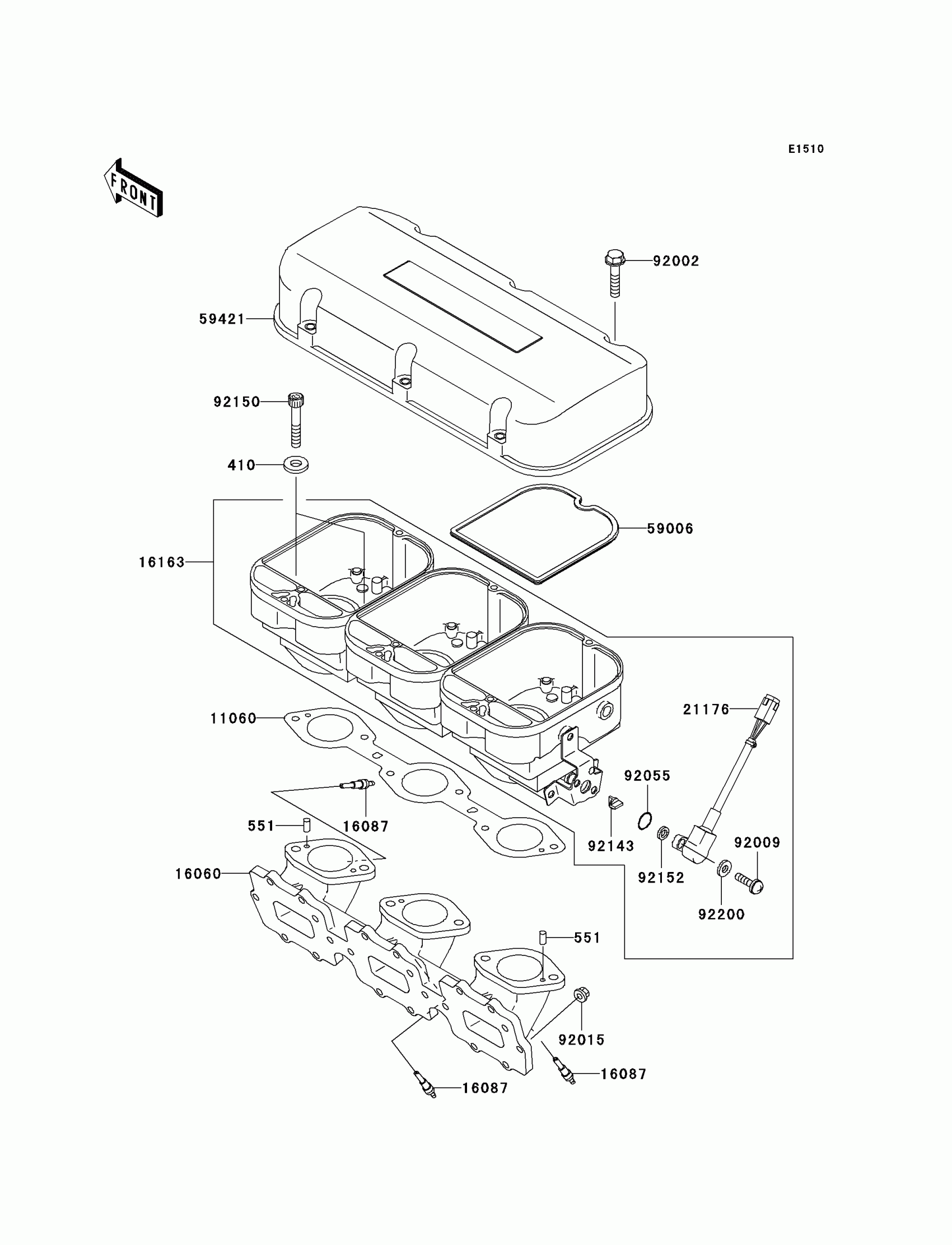 E1510

FRONT

92002

59421

92150

410

59006

16163

21176

11060

92055

16087

551

92143

92009

92152

16060

92200

551

92015

16087

16087