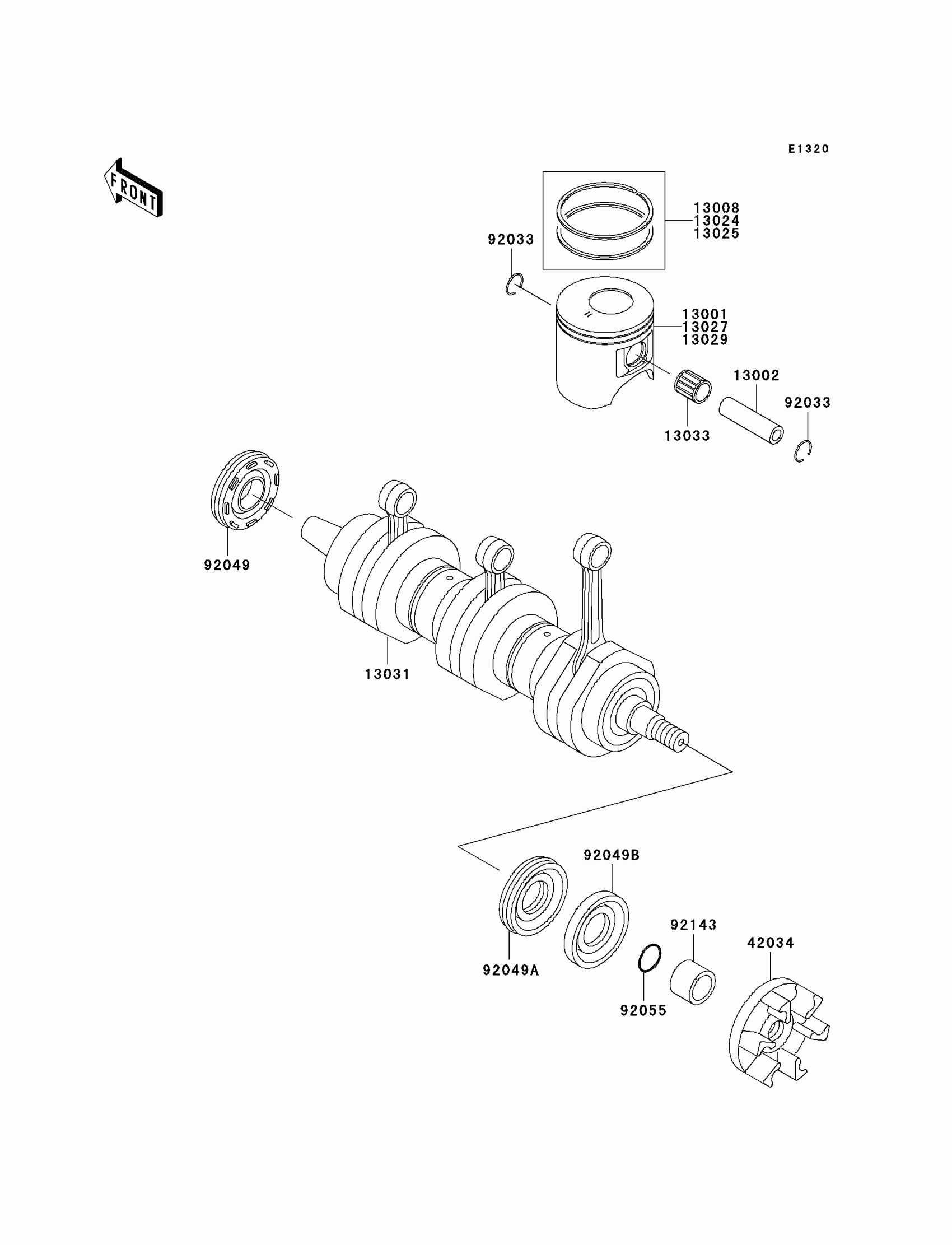 E1320

FRONT

13008
13024
13025

92033

13001
13027
13029

13002

92033

13033

92049

13031

92049B

92143

42034

92049A

92055