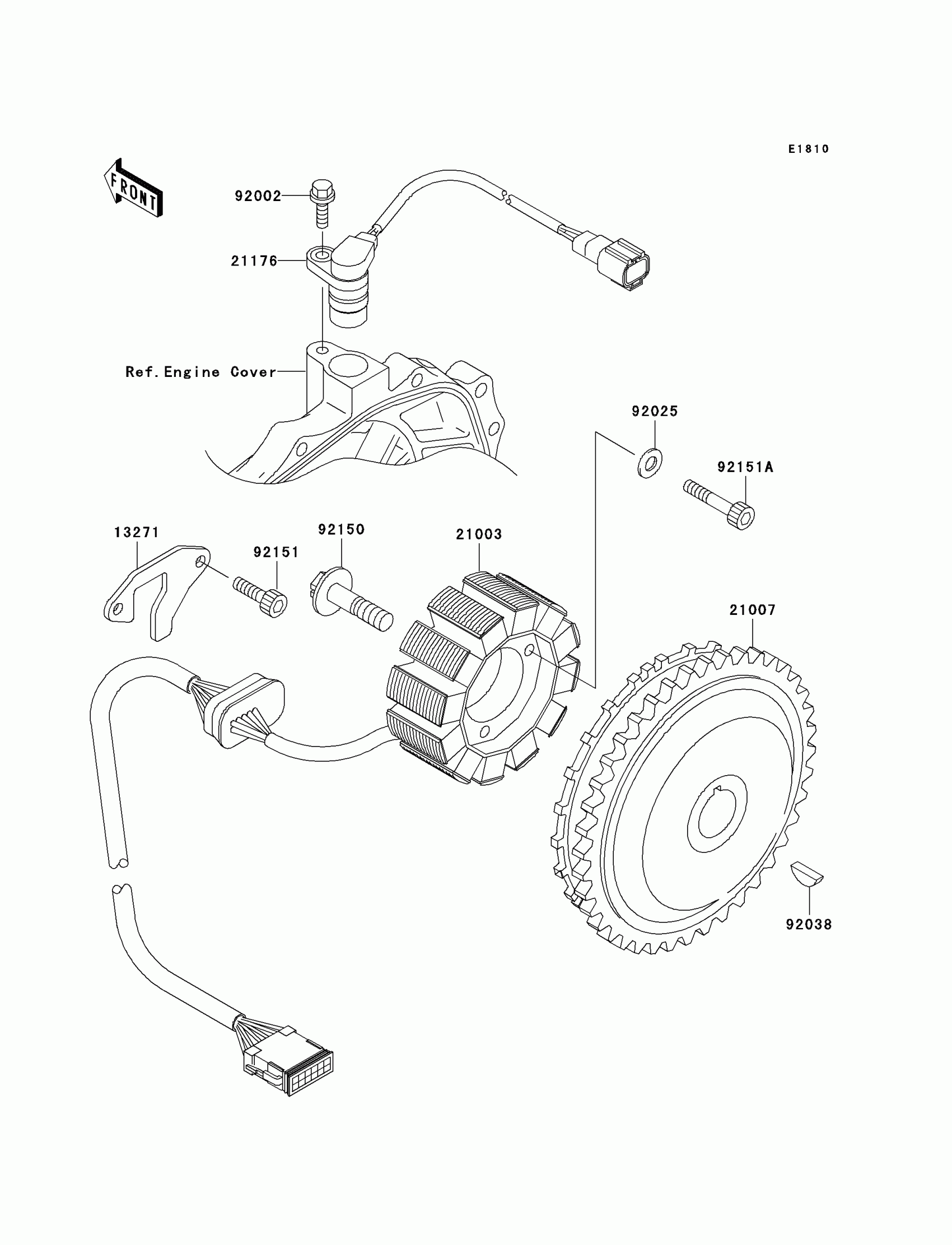 E1810

FRONT

92002

21176

Ref.Engine Cover

92025

92151A

13271

92151

92150

21003

21007

92038