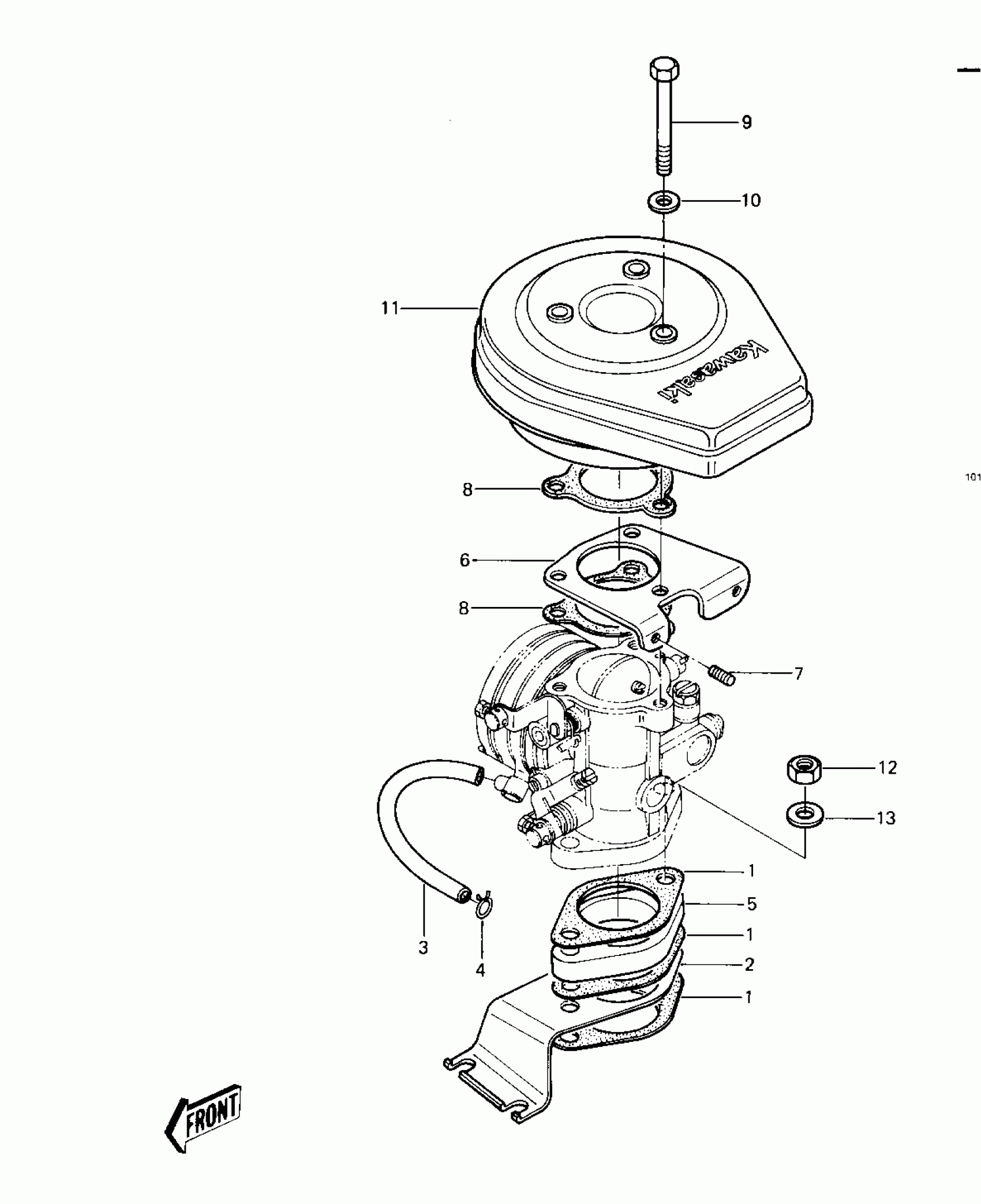 9
10
11
Kawasaki
101
8
6
8
7
12
13
1
5
1
2
1
3
4
FRONT