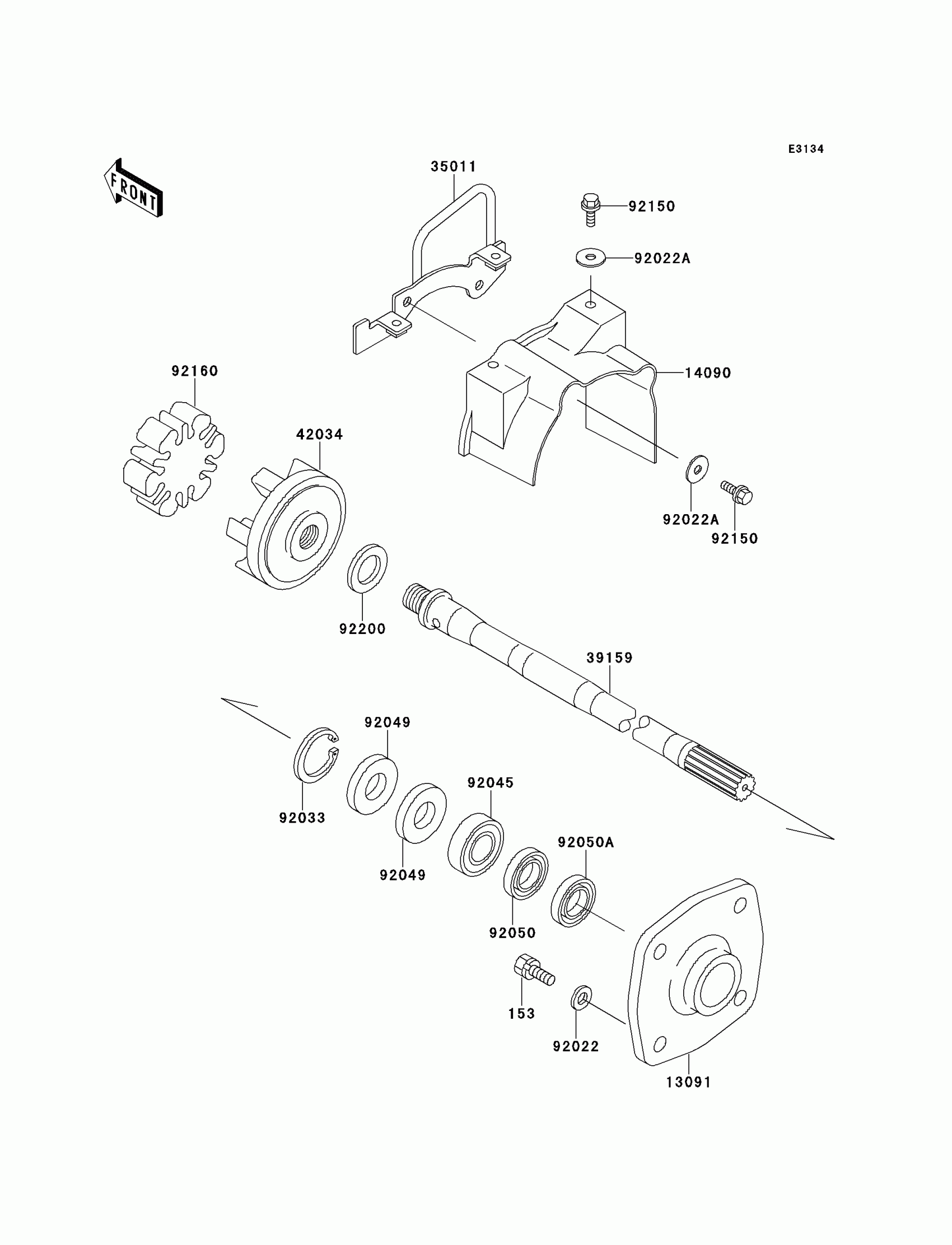 E3134

FRONT

35011

92150

92022A

14090

92160

42034

92022A

92150

92200

39159

92049

92033

92045

92049

92050A

92050

153

92022

13091