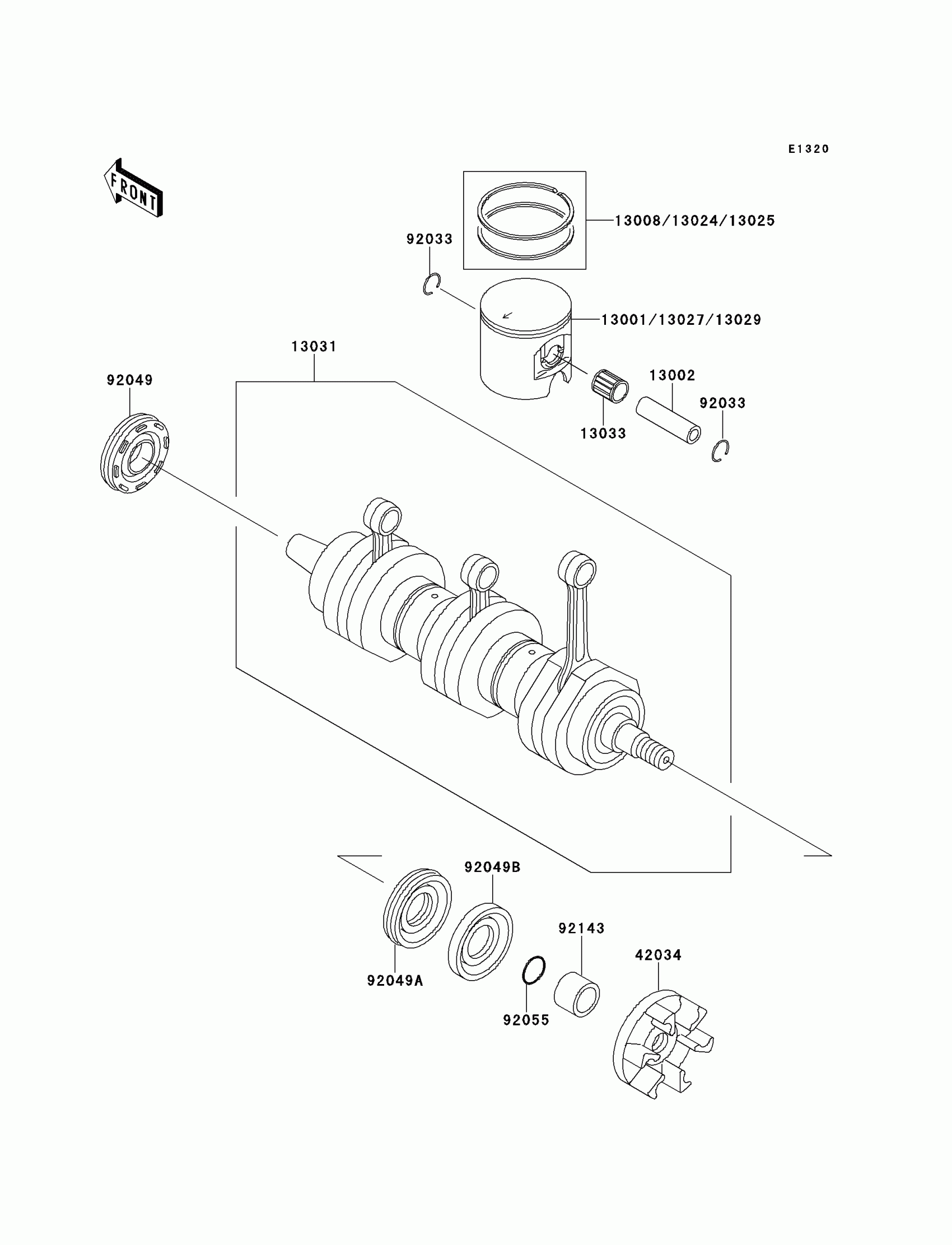 E1320

FRONT

13008/13024/13025

92033

13001/13027/13029

13031

92049

13002

92033

13033

92049B

92143

42034

92049A

92055