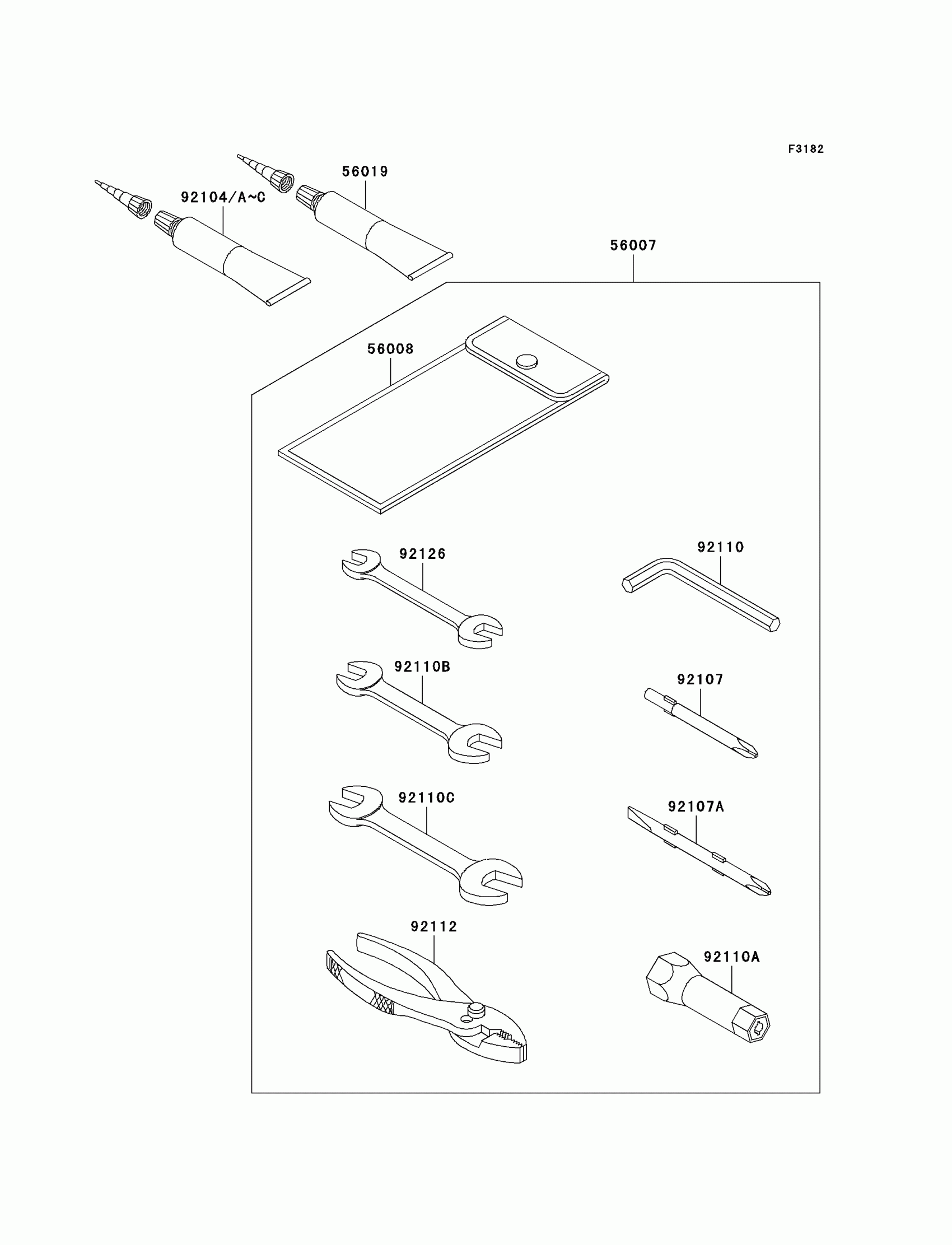 F3182

56019

92104/A~C

56007

56008

92126

92110

92110B

92107

92110C

92107A

92112

92110A