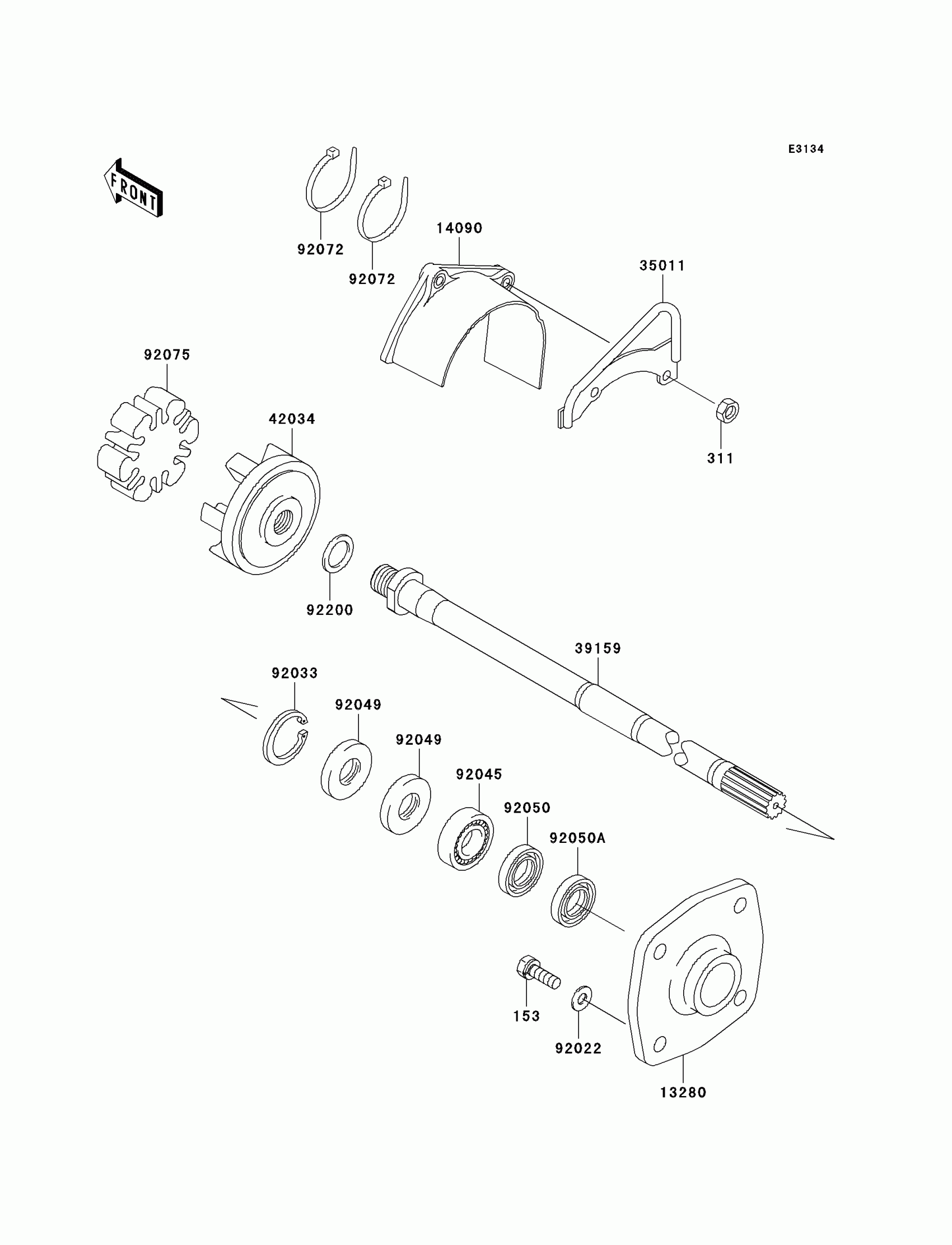 E3134

FRONT

92072
92072
14090
35011
92075
42034
311
92200
39159
92033
92049
92049
92045
92050
92050A
153
92022
13280