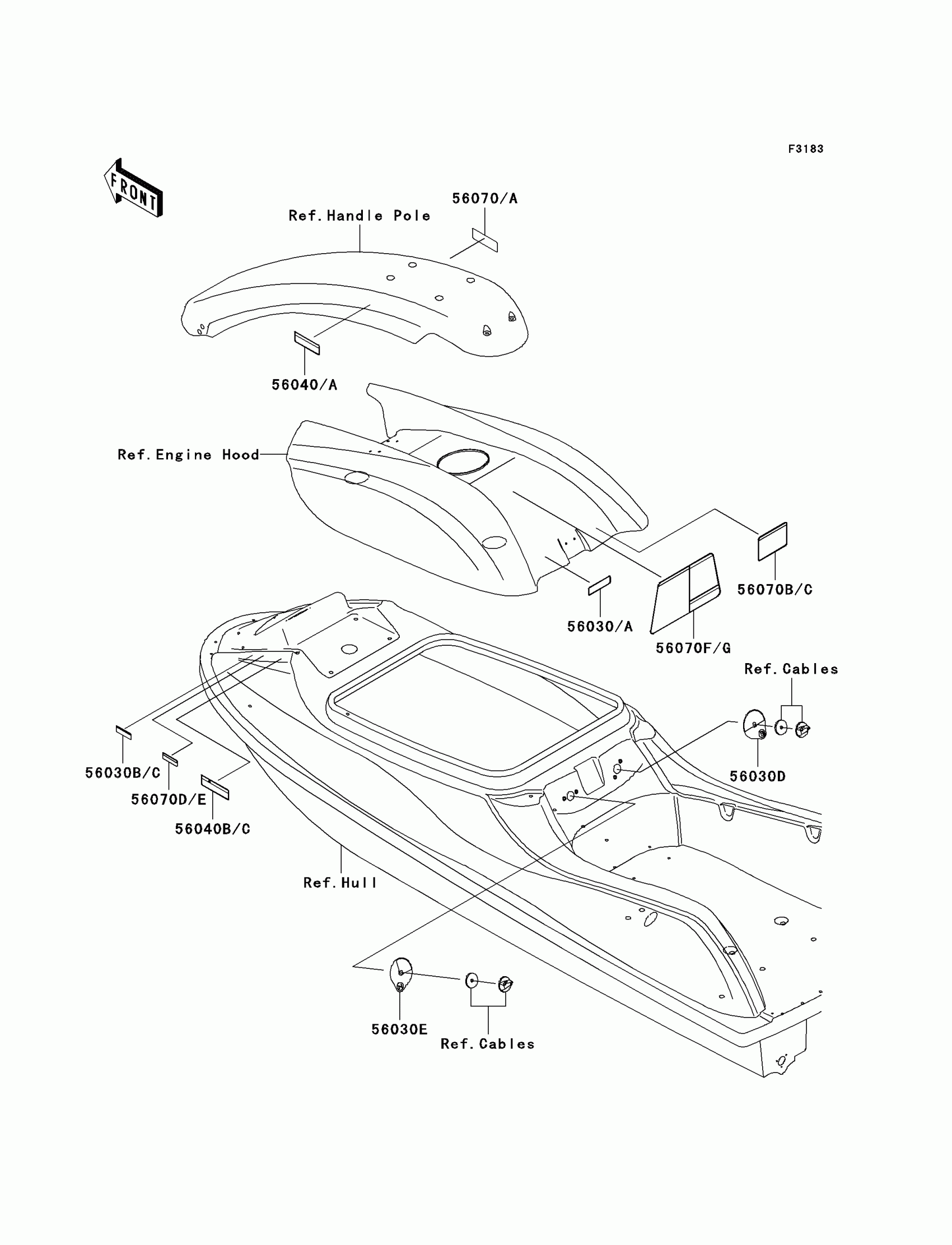 F3183

FRONT

56070/A

Ref.Handle Pole

56040/A

Ref.Engine Hood

56070B/C

56030/A

56070F/G

Ref.Cables

56030D

56030B/C

56070D/E

56040B/C

Ref.Hull

56030E

Ref.Cables