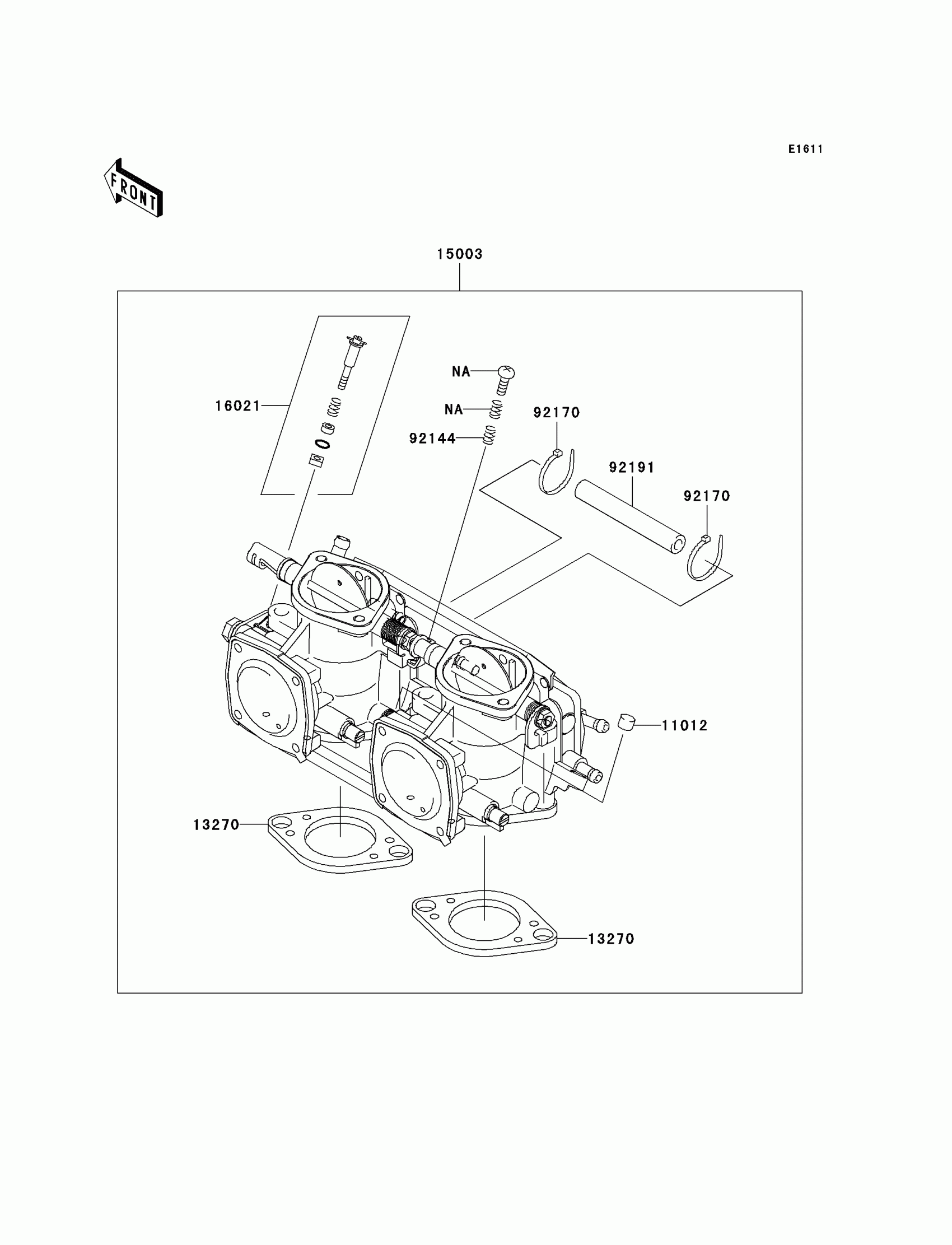 E1611

FRONT

15003

16021

NA

NA

92144

92170

92191

92170

11012

13270

13270