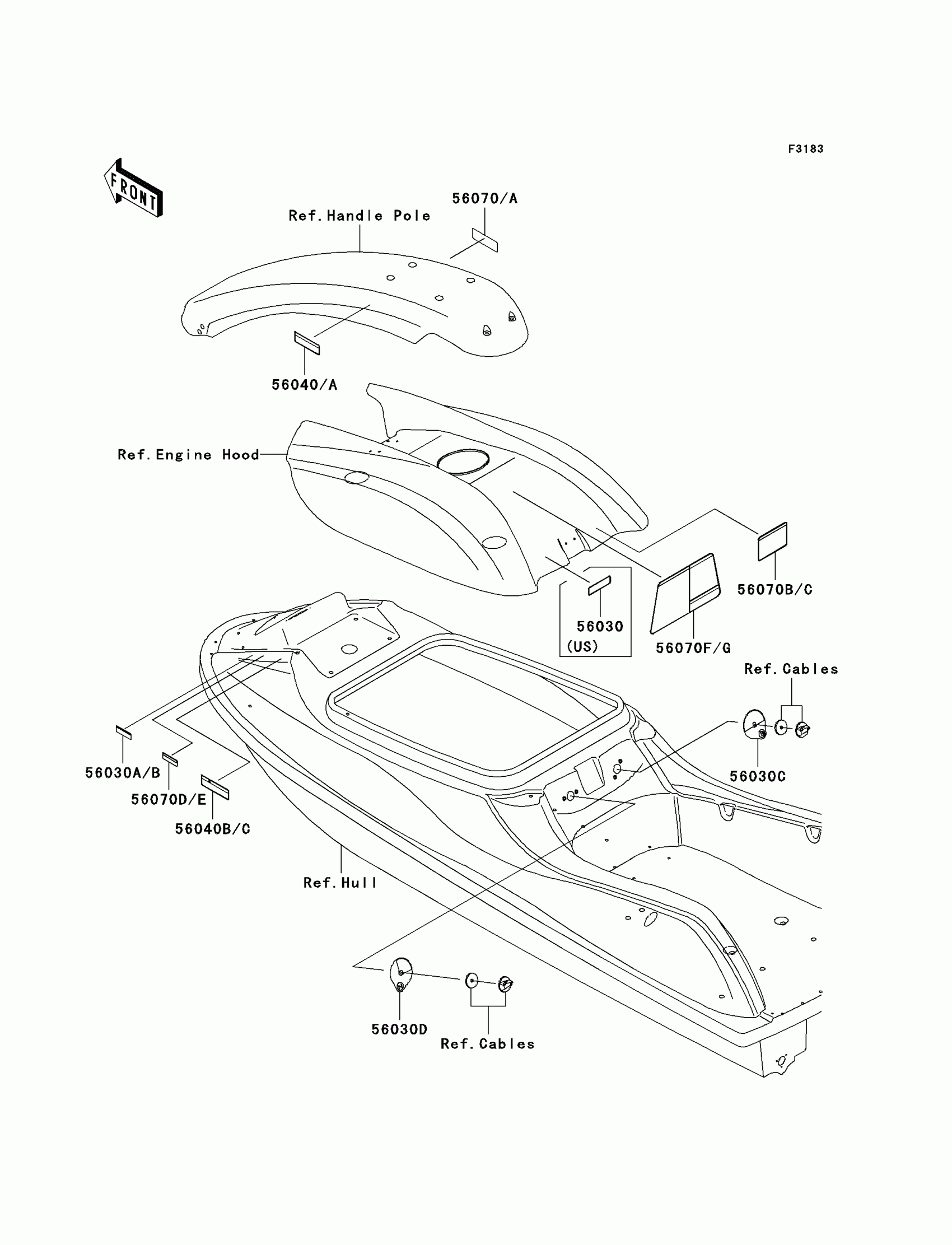 F3183

FRONT

56070/A

Ref.Handle Pole

56040/A

Ref.Engine Hood

56070B/C

56030
(US)

56070F/G

Ref.Cables

56030C

56030A/B

56070D/E

56040B/C

Ref.Hull

56030D

Ref.Cables