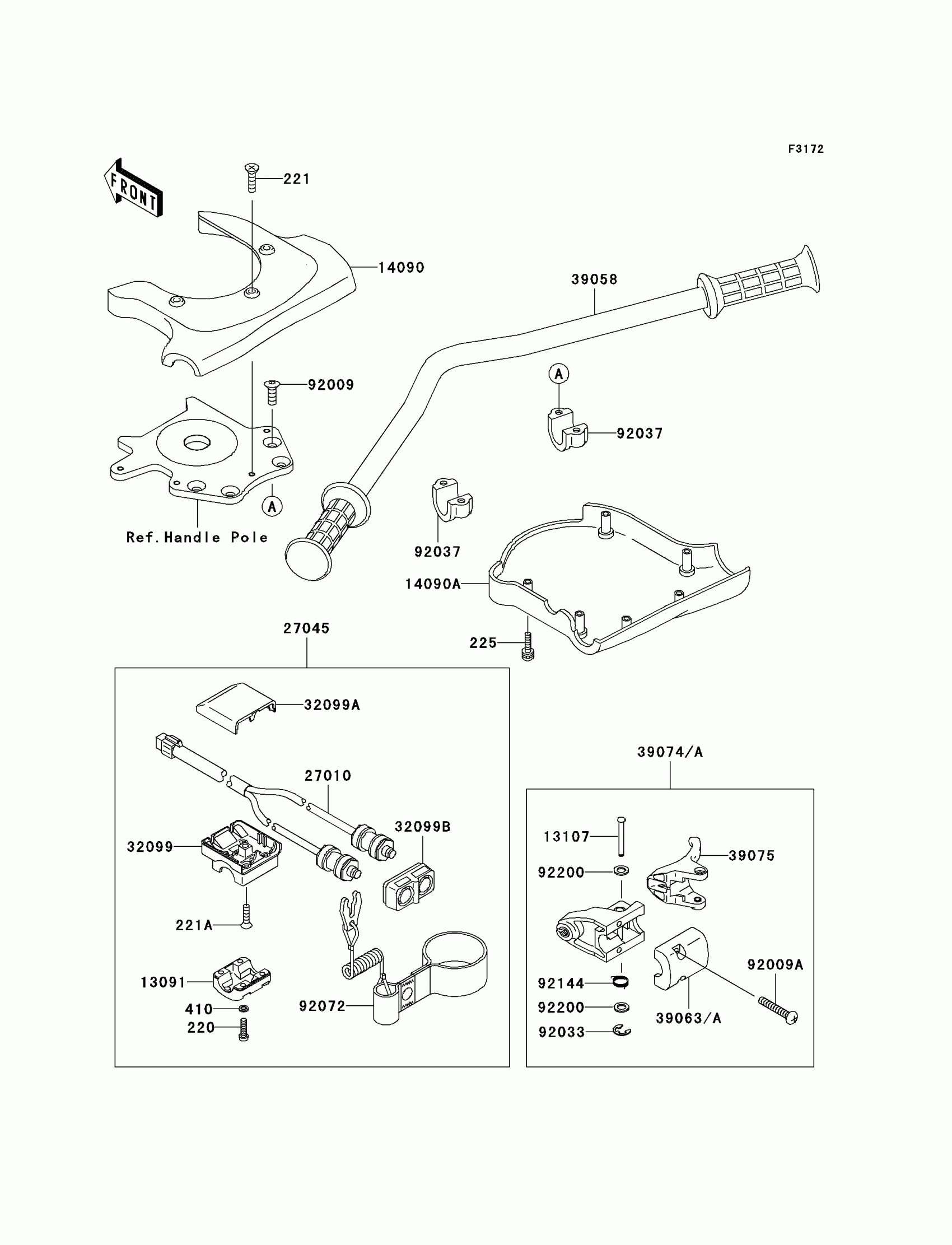 F3172

FRONT

221

14090

39058

92009

A

92037

A

Ref.Handle Pole

92037

14090A

225

27045

32099A

27010

32099B

32099

221A

13091

410

220

92072

39074/A

13107

39075

92200

92144

92200

92033

39063/A

92009A