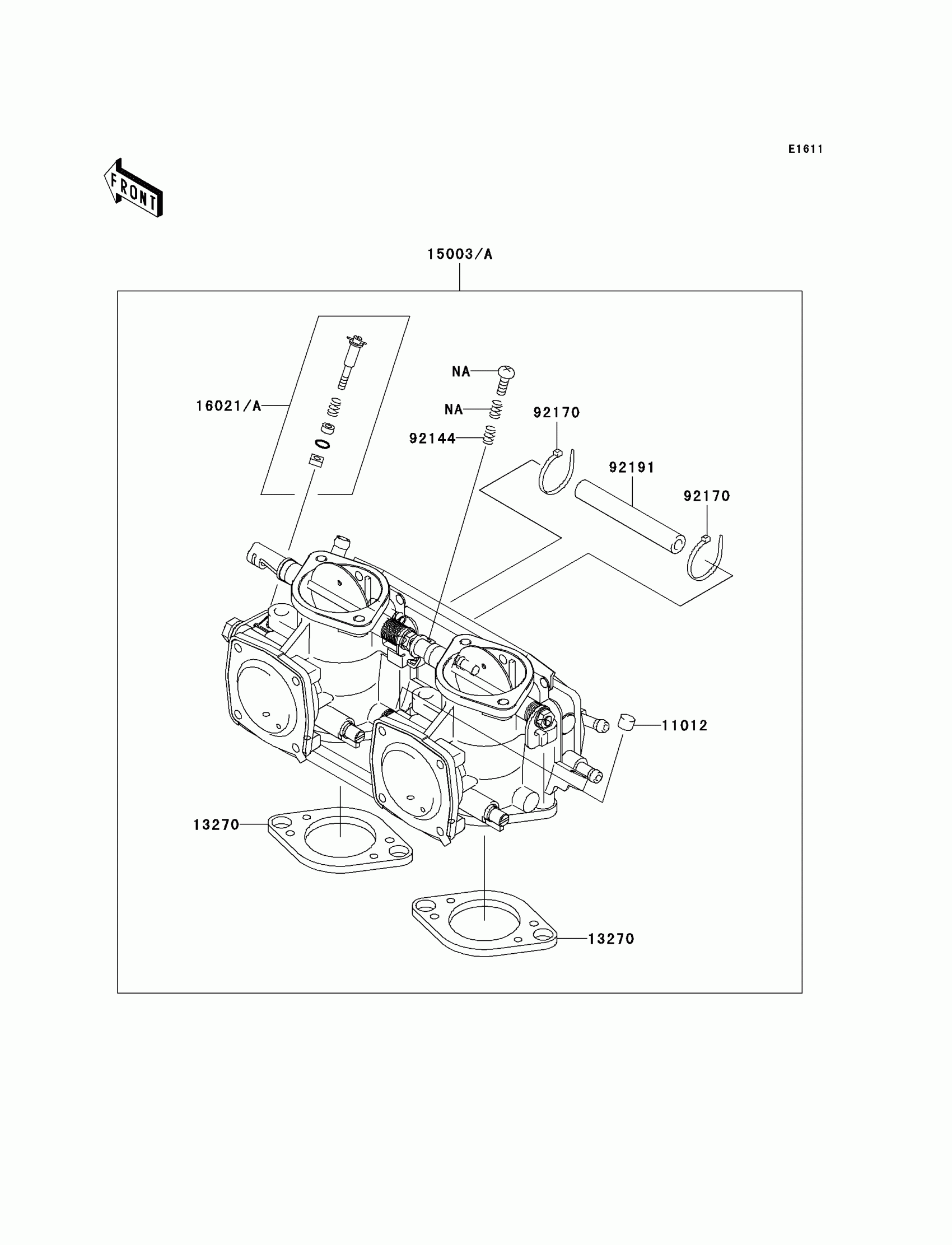 E1611

FRONT

15003/A

16021/A

NA

NA

92144

92170

92191

92170

11012

13270

13270