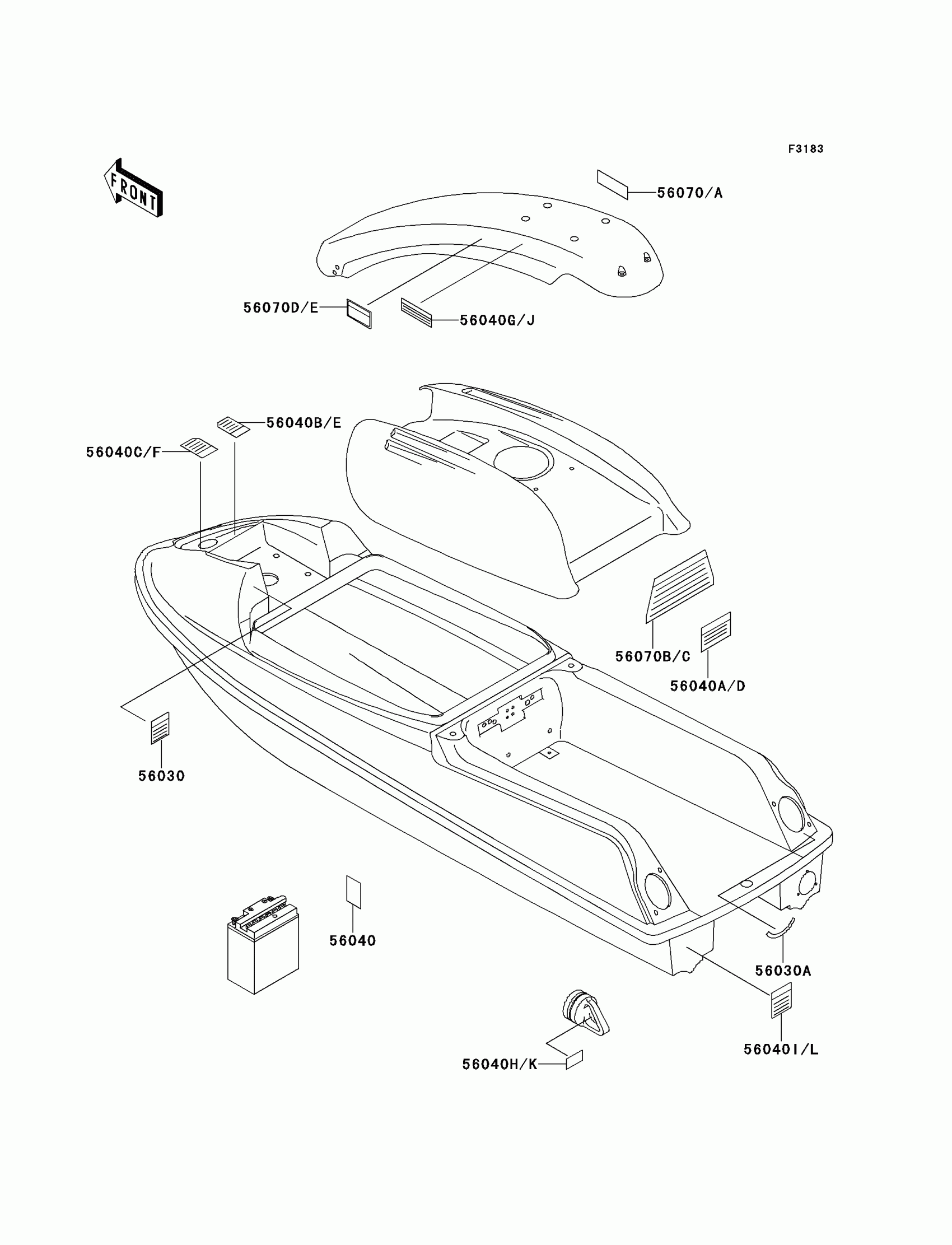 F3183

FRONT

56070/A

56070D/E

56040G/J

56040B/E

56040C/F

56070B/C

56040A/D

56030

56040

56030A

56040I/L

56040H/K