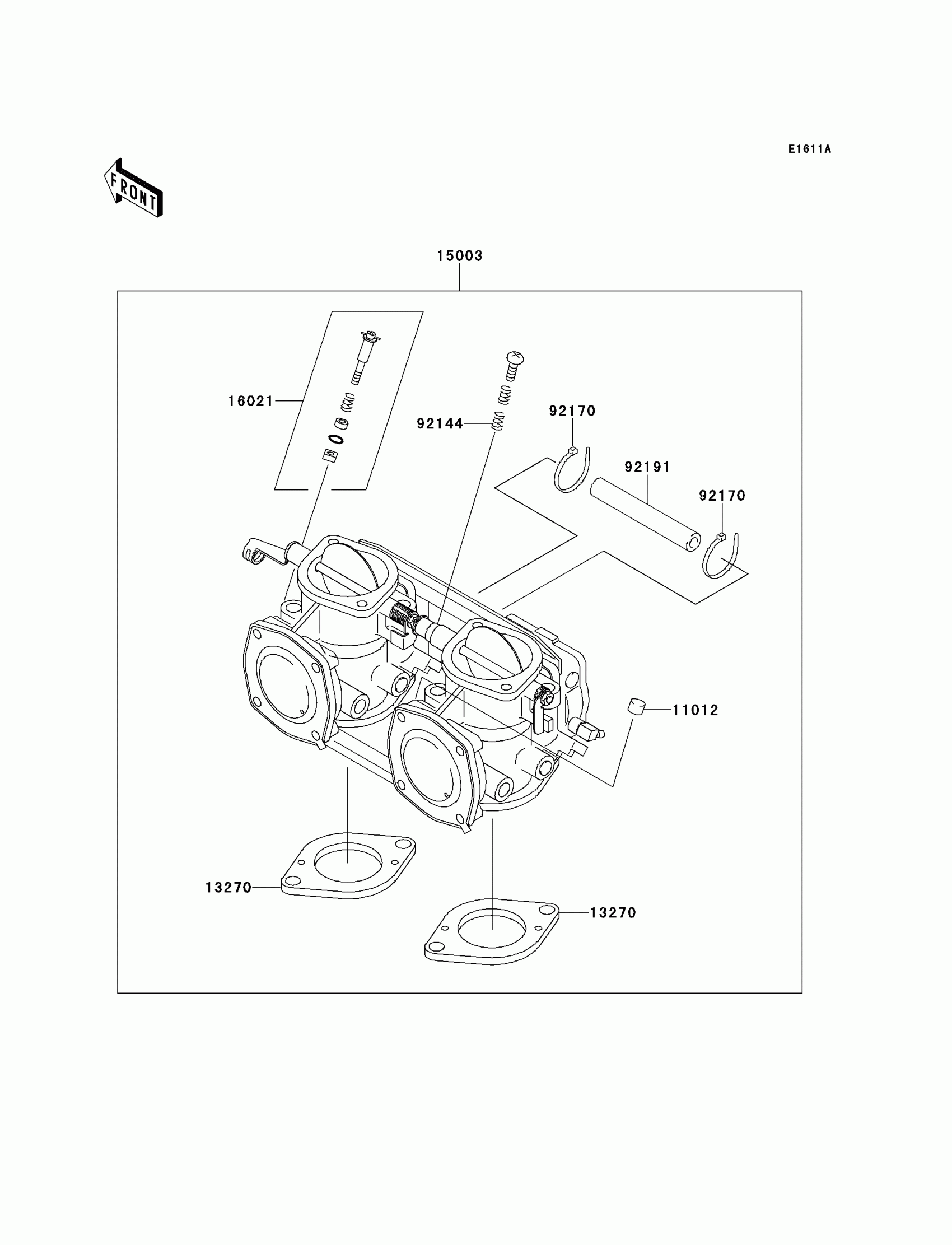 E1611A

FRONT

15003

16021

92144

92170

92191

92170

11012

13270

13270