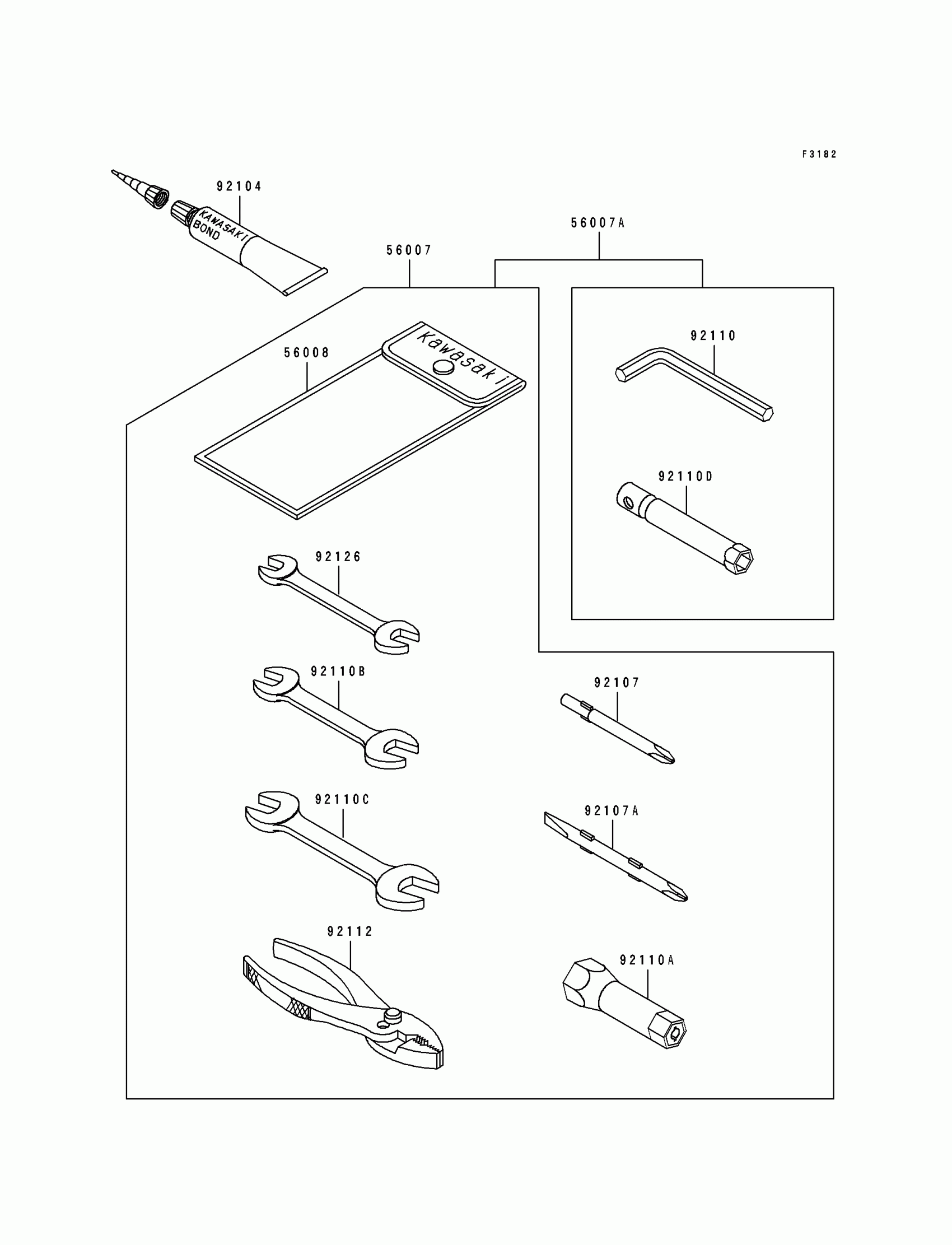 F3182

92104

KAWASAKI BOND

56007A

56007

56008

Kawasaki

92110

92110D

92126

92110B

92107

92110C

92107A

92112

92110A