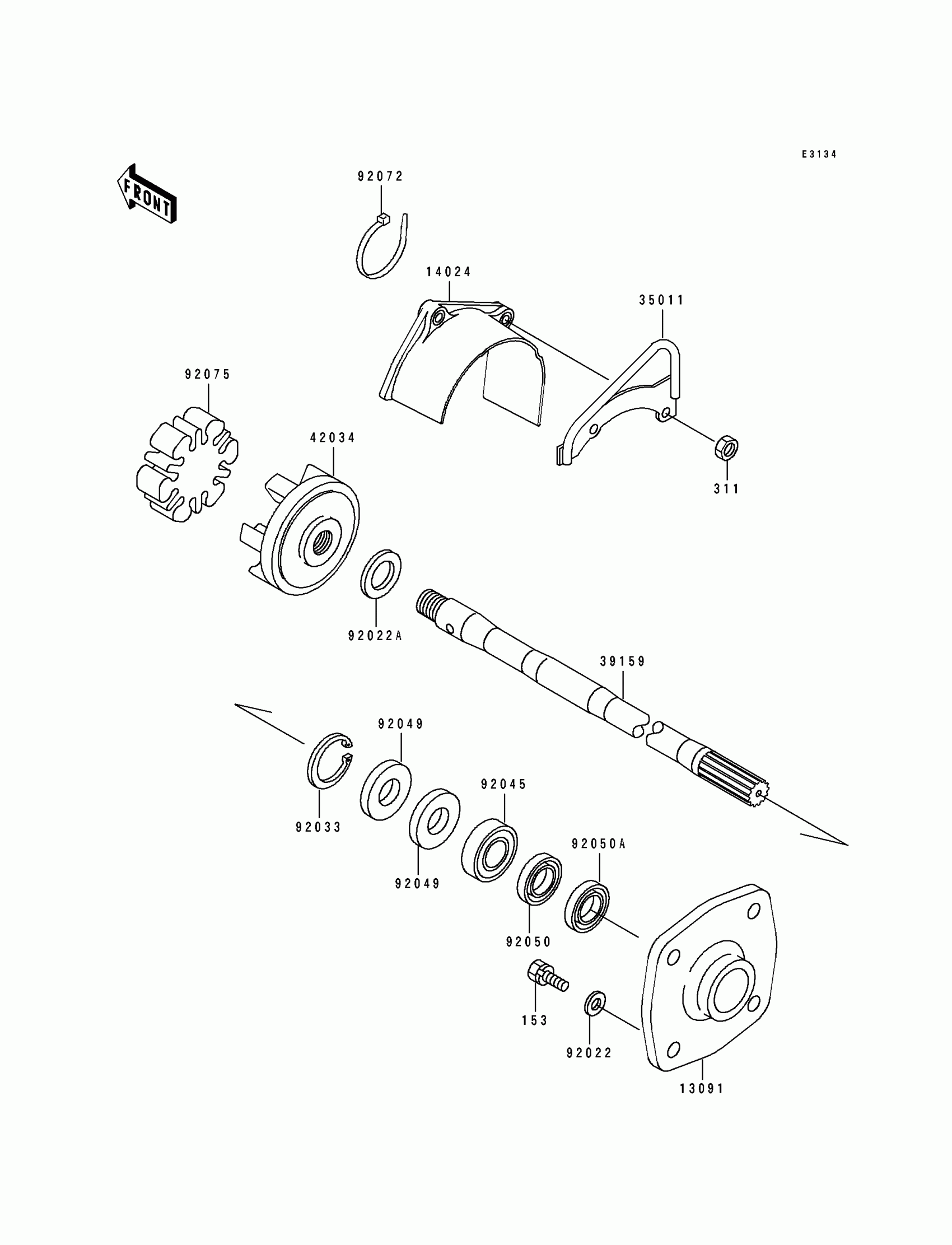 E3134

FRONT

92072

14024

35011

92075

42034

311

92022A

39159

92049

92033

92045

92049

92050A

92050

153

92022

13091