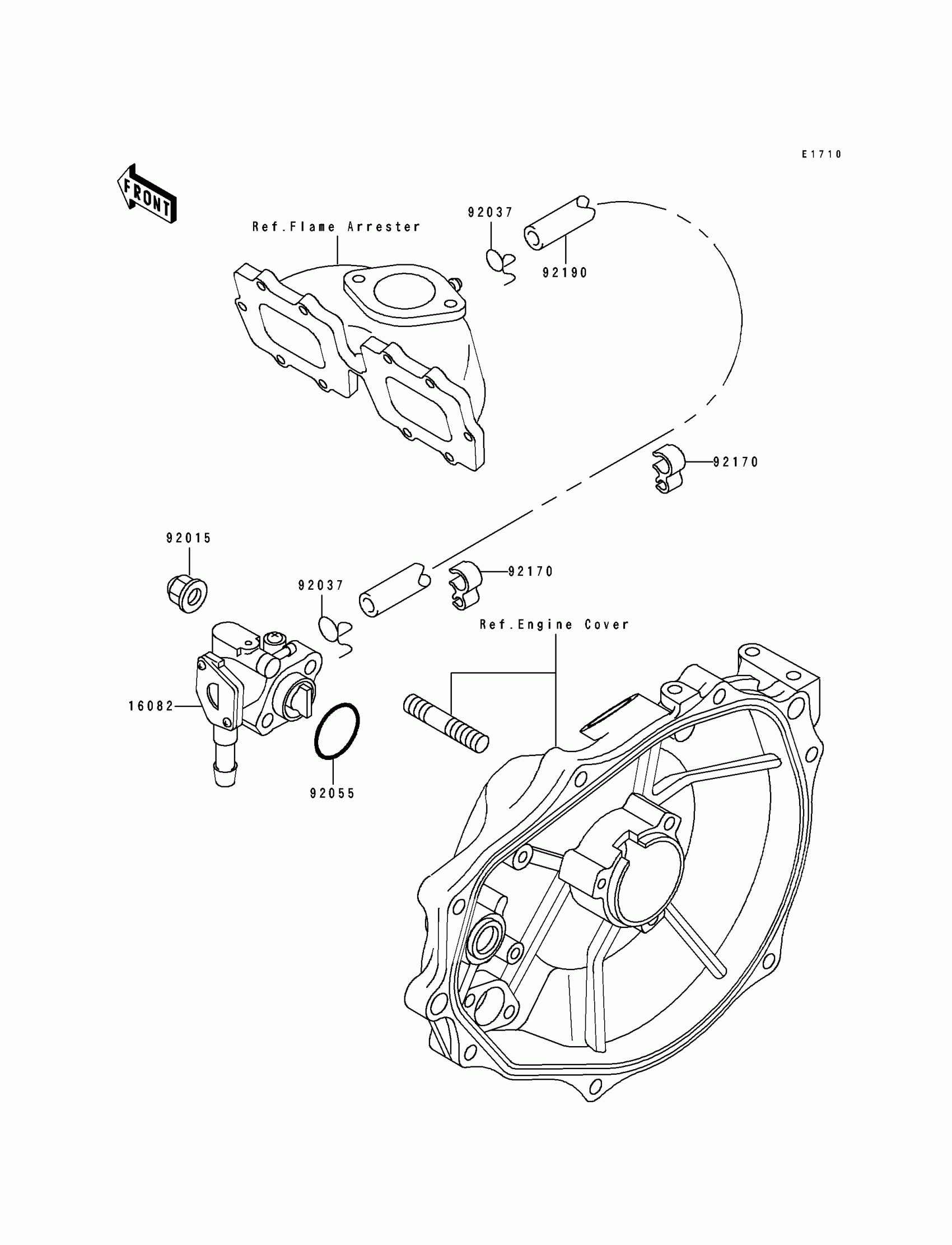 E1710

FRONT

Ref.Flame Arrester

92037

92190

92170

92015

92037

92170

Ref.Engine Cover

16082

92055