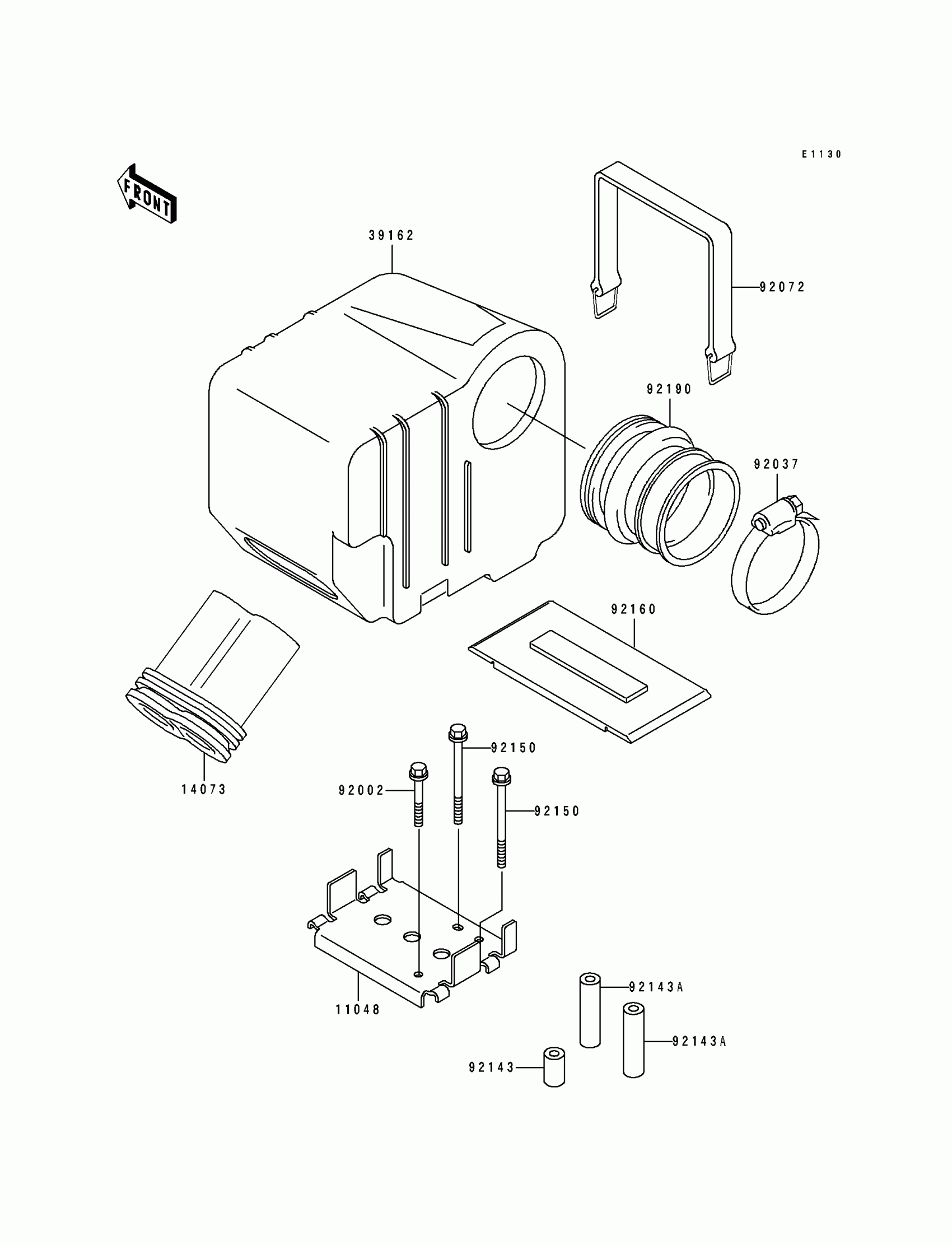 E1130

FRONT

39162

92072

92190

92037

92160

14073

92150

92002

92150

11048

92143A

92143A

92143