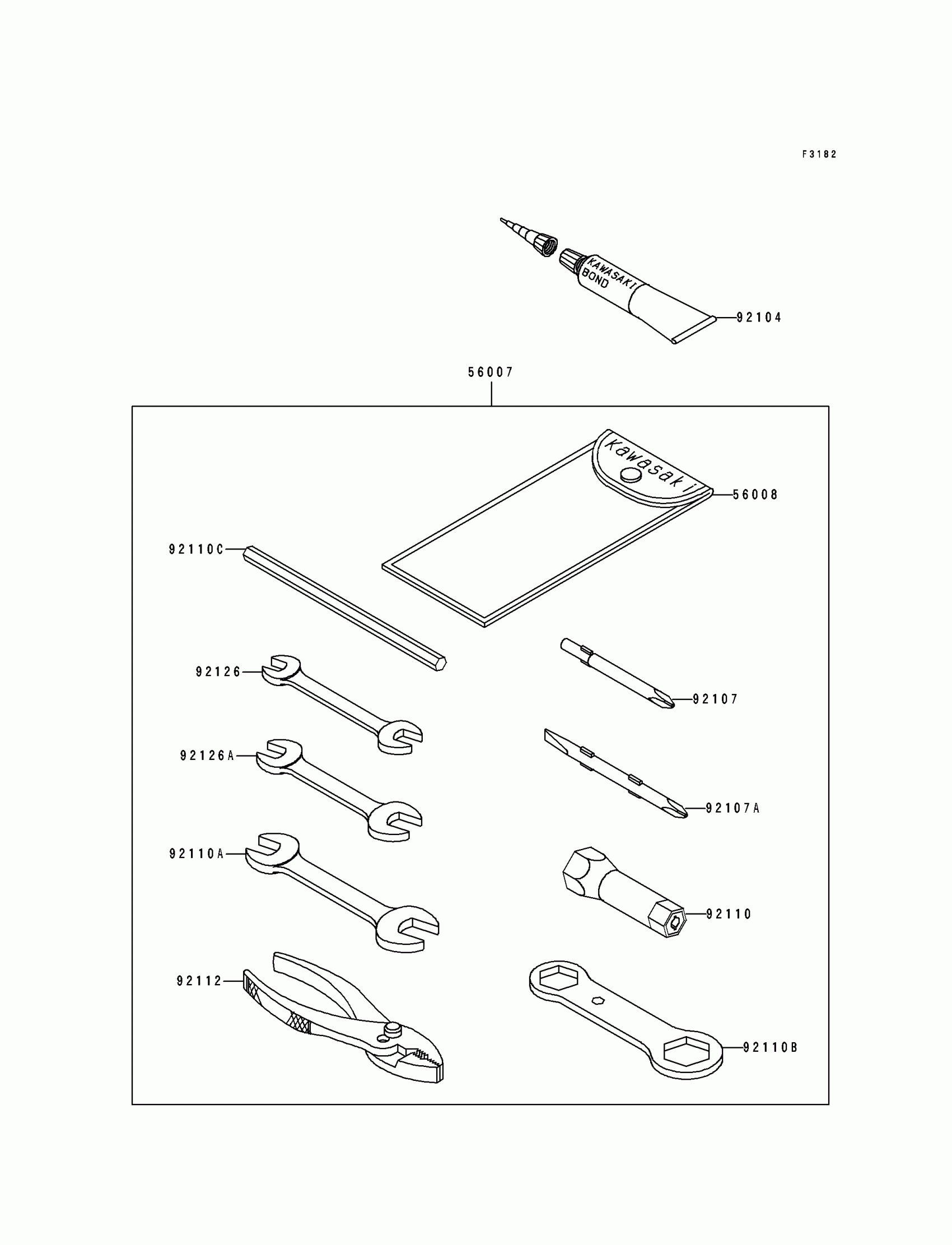 F3182

KAWASAKI BOND

92104

56007

Kawasaki

56008

92110C

92126

92107

92126A

92107A

92110A

92110

92112

92110B