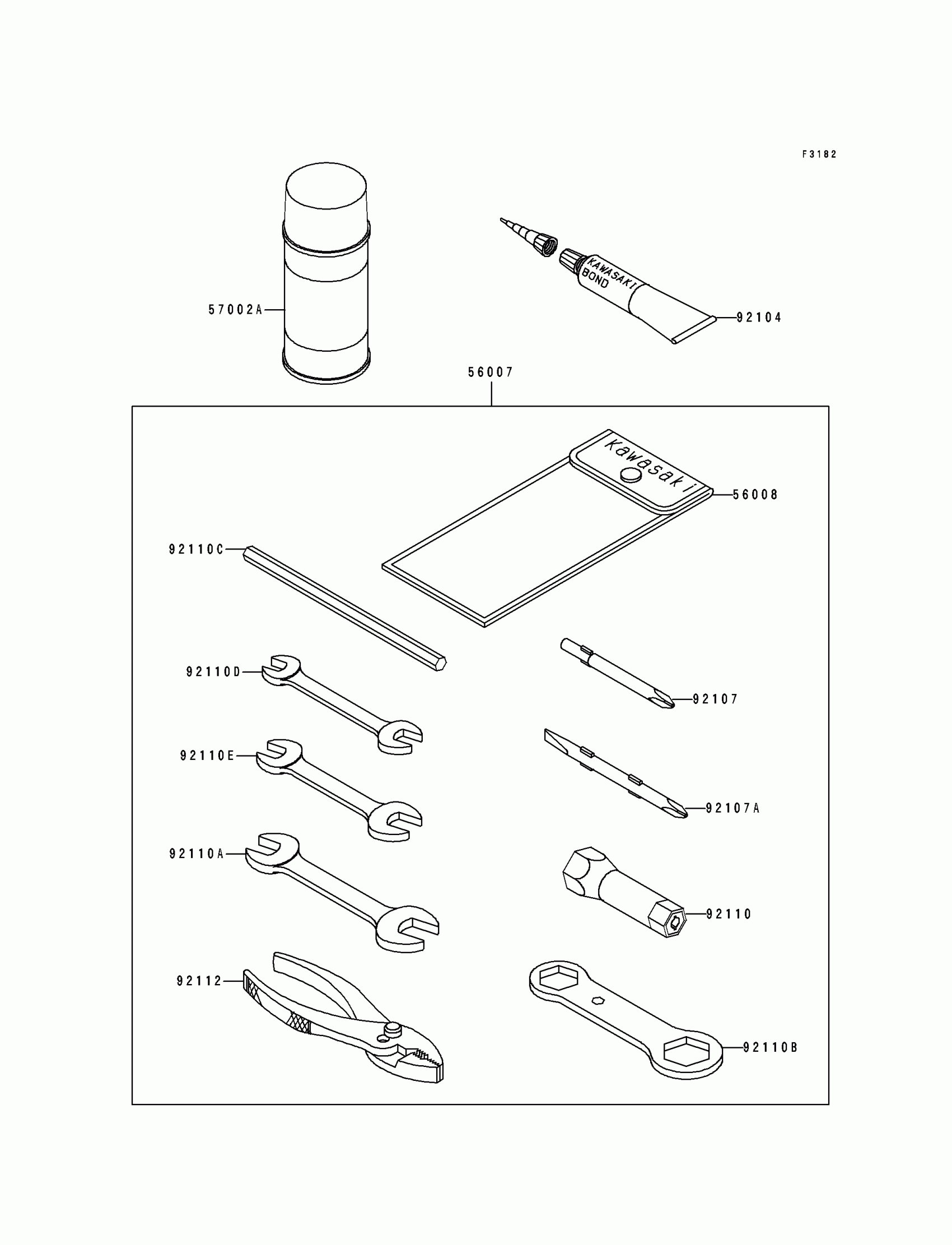 F3182

57002A

KAWASAKI BOND

92104

56007

Kawasaki

56008

92110C

92110D

92107

92110E

92107A

92110A

92110

92112

92110B