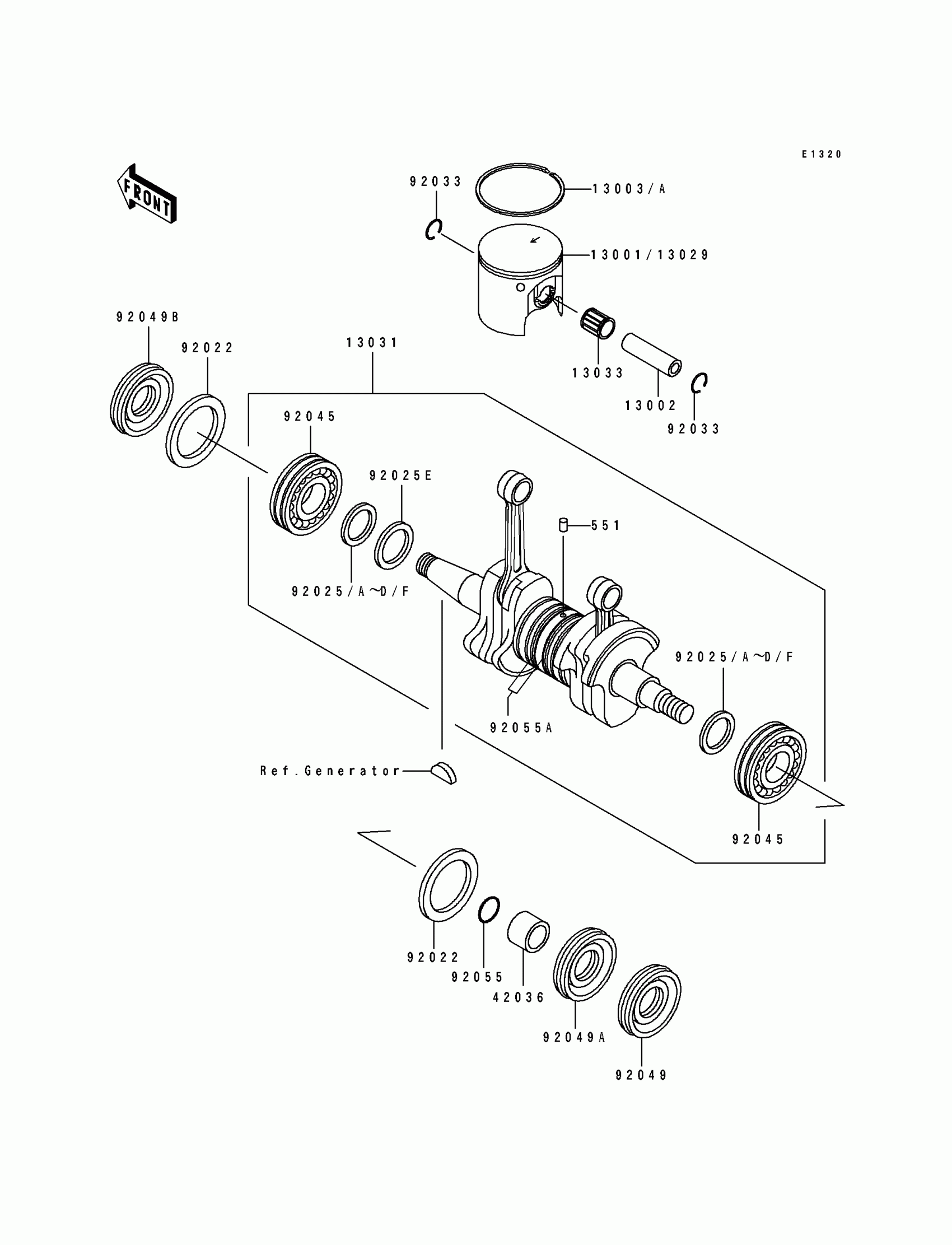 E1320

FRONT

92033

13003/A

13001/13029

92049B

92022

13031

13033

13002

92033

92045

92025E

551

92025/A~D/F

92025/A~D/F

92055A

Ref.Generator

92045

92022

92055

42036

92049A

92049