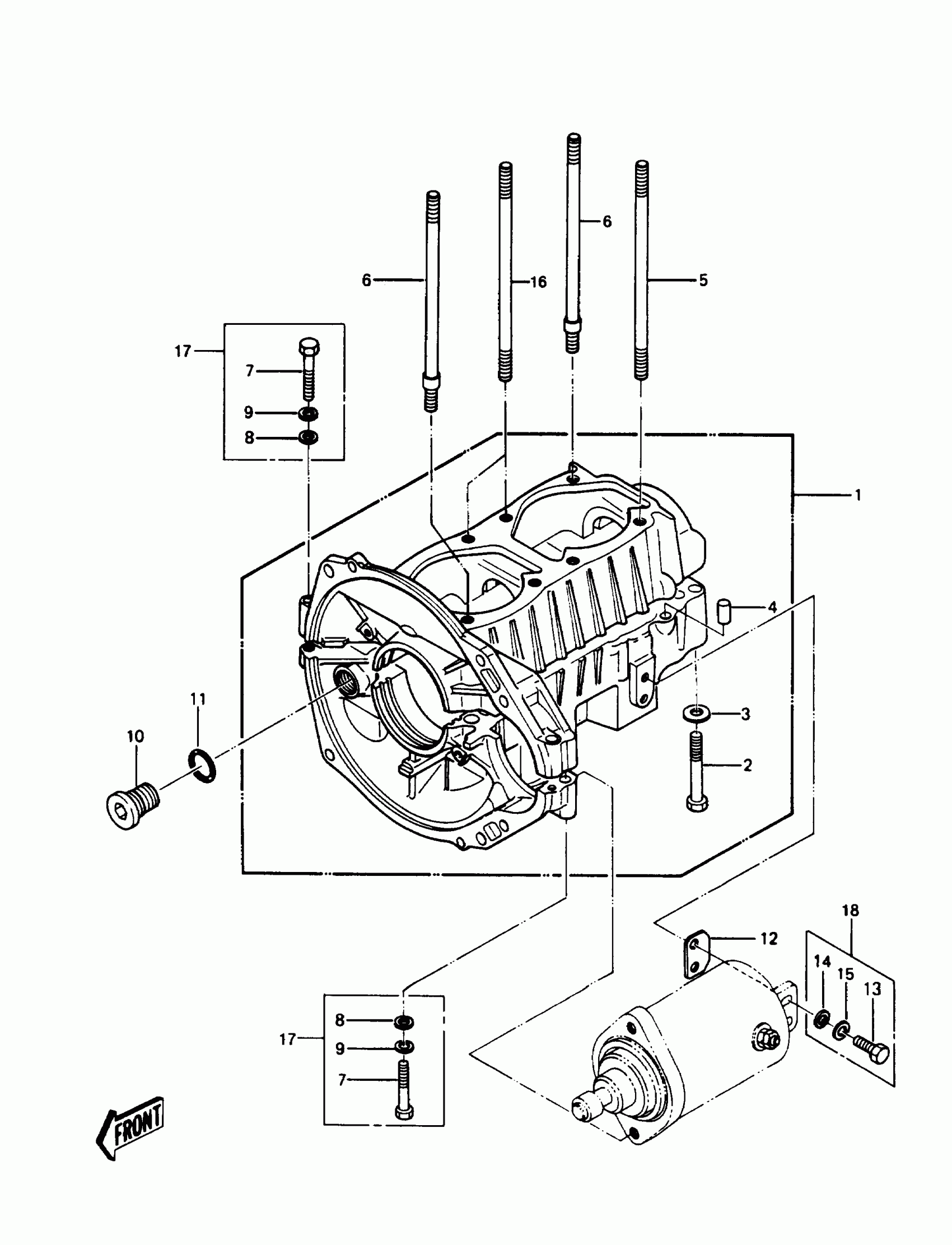 6
6
16
5
17
7
9
8
1
4
3
2
11
10
18
12
14
15
13
17
8
9
7
FRONT